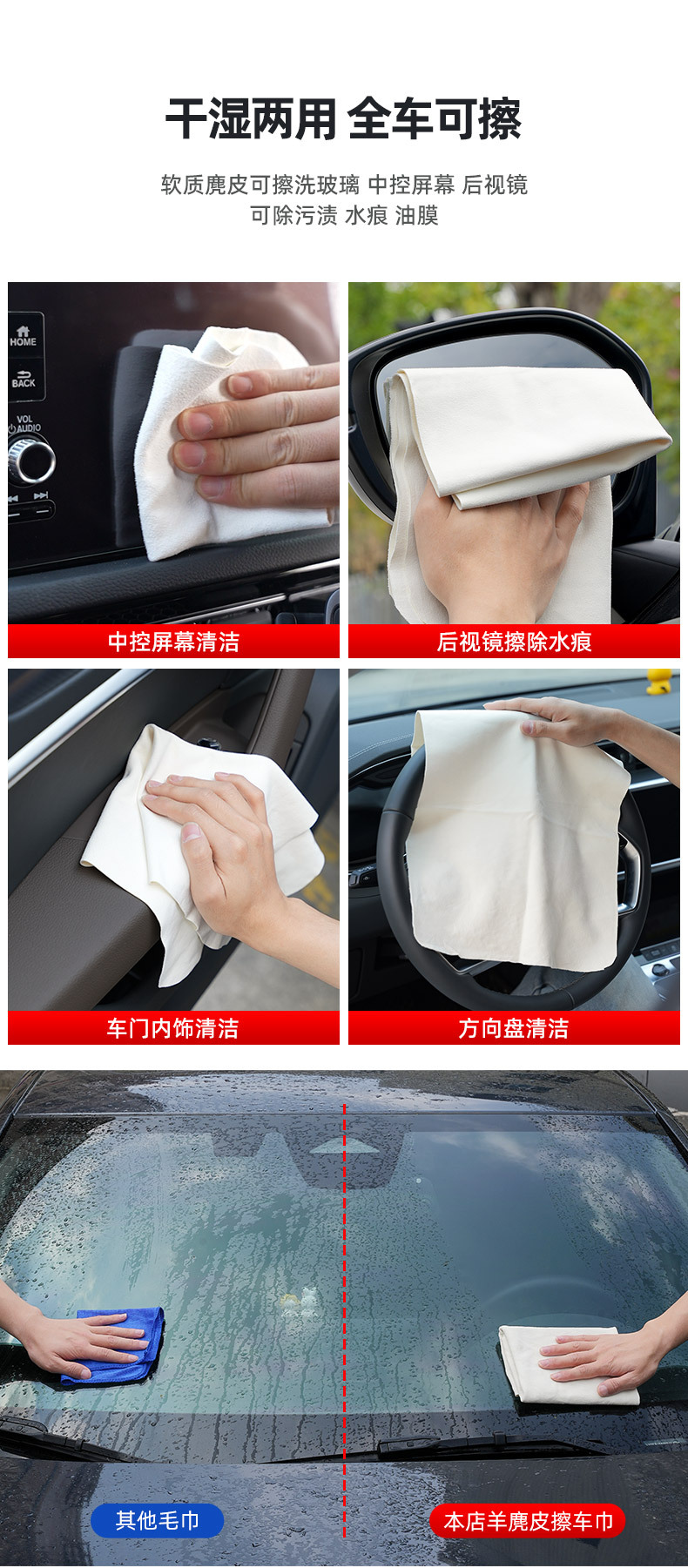 干湿两用 全车可擦

软质麂皮可擦洗玻璃 中控屏幕 后视镜
可除污渍 水痕 油膜

HOME
BACK
VOL
AUDIO

中控屏幕清洁

后视镜擦除水痕

车门内饰清洁

方向盘清洁

其他毛巾

本店羊麂皮擦车巾