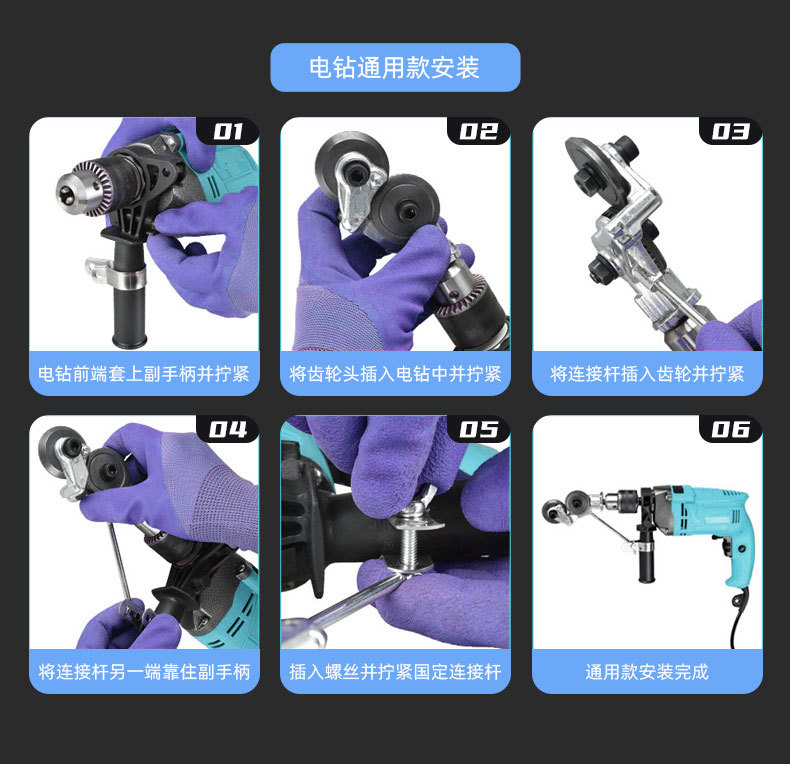 电钻通用款安装

01
电钻前端套上副手柄并拧紧

02
将齿轮头插入电钻中并拧紧

03
将连接杆插入齿轮并拧紧

04
将连接杆另一端靠住副手柄

05
插入螺丝并拧紧国定连接杆

06
通用款安装完成