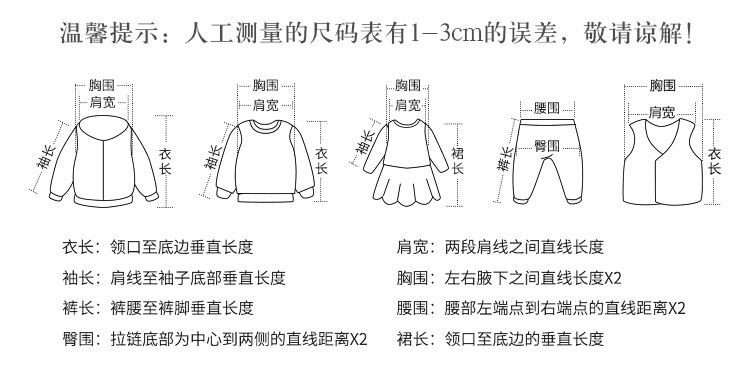 温馨提示：人工测量的尺码表有1-3cm的误差，敬请谅解！

胸围
肩宽
袖长
衣长

胸围
肩宽
袖长
衣长

胸围
肩宽
袖长
裙长

腰围
臀围
裤长

胸围
肩宽
衣长

衣长：领口至底边垂直长度
袖长：肩线至袖子底部垂直长度
裤长：裤腰至裤脚垂直长度
臀围：拉链底部为中心到两侧的直线距离X2

肩宽：两段肩线之间直线长度
胸围：左右腋下之间直线长度X2
腰围：腰部左端点到右端点的直线距离X2
裙长：领口至底边的垂直长度