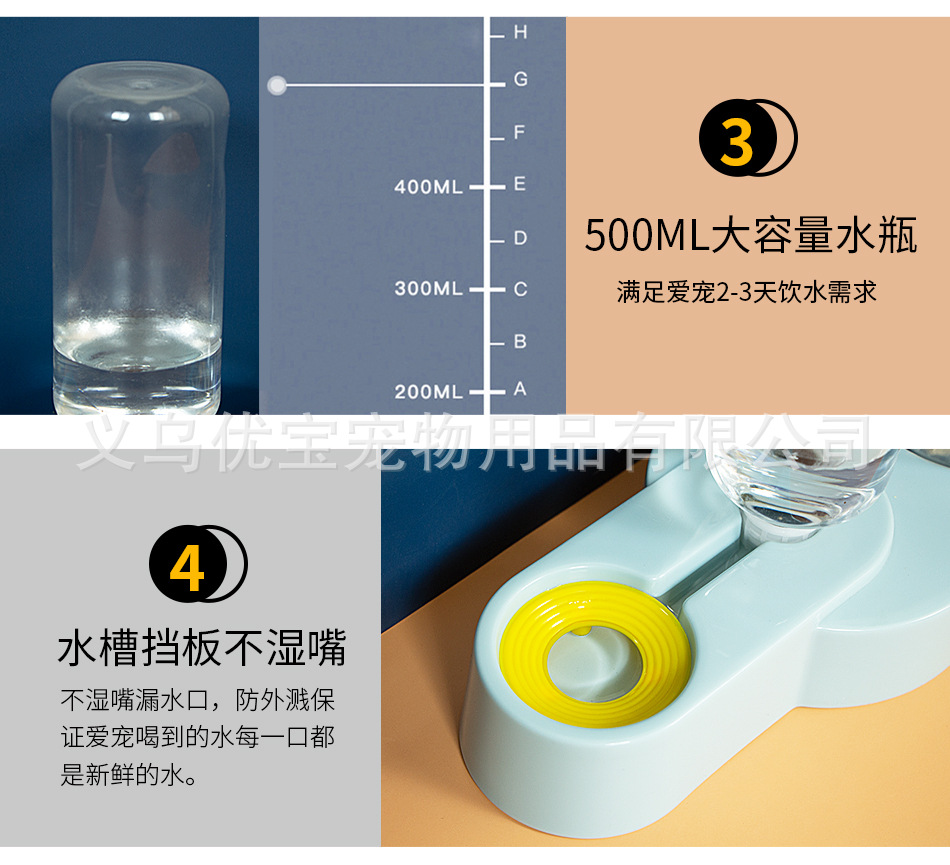 H
G
F
400ML E
D
300ML C
B
200ML A

3

500ML大容量水瓶

满足爱宠2-3天饮水需求

义乌优宝宠物用品有限公司

4

水槽挡板不湿嘴

不湿嘴漏水口，防外溅保证爱宠喝到的水每一口都是新鲜的水。