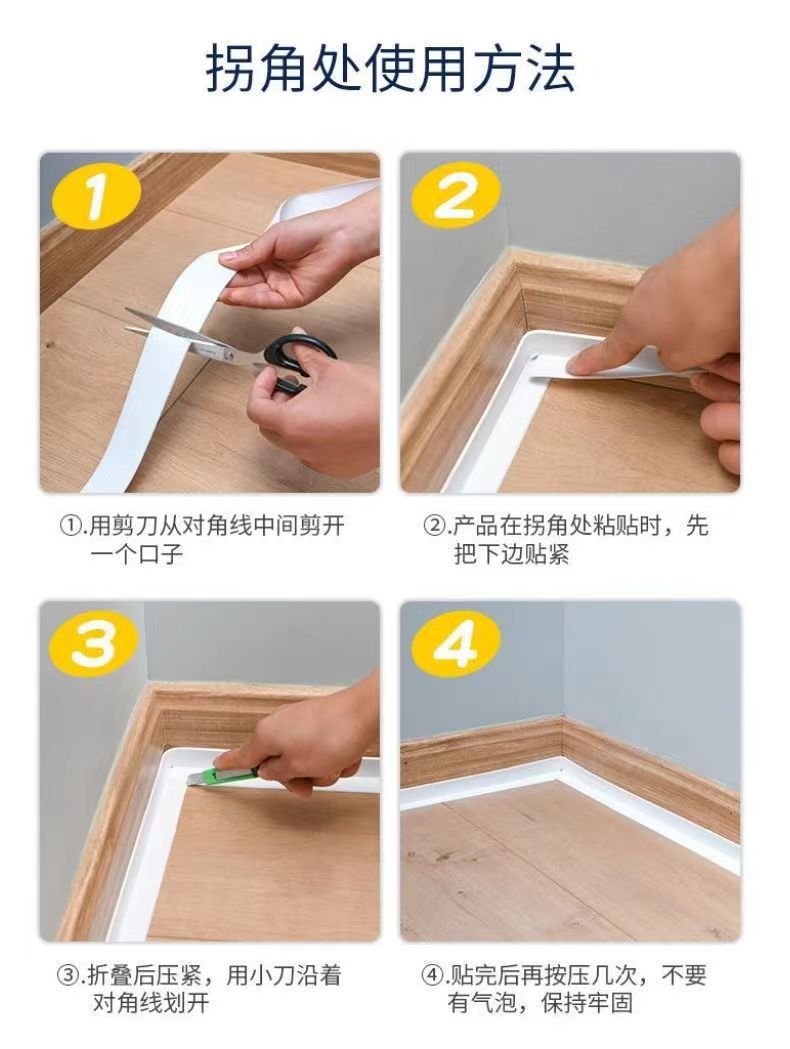 拐角处使用方法

1

①.用剪刀从对角线中间剪开一个口子

2

②.产品在拐角处粘贴时，先把下边贴紧

3

③.折叠后压紧，用小刀沿着对角线划开

4

④.贴完后再按压几次，不要有气泡，保持牢固