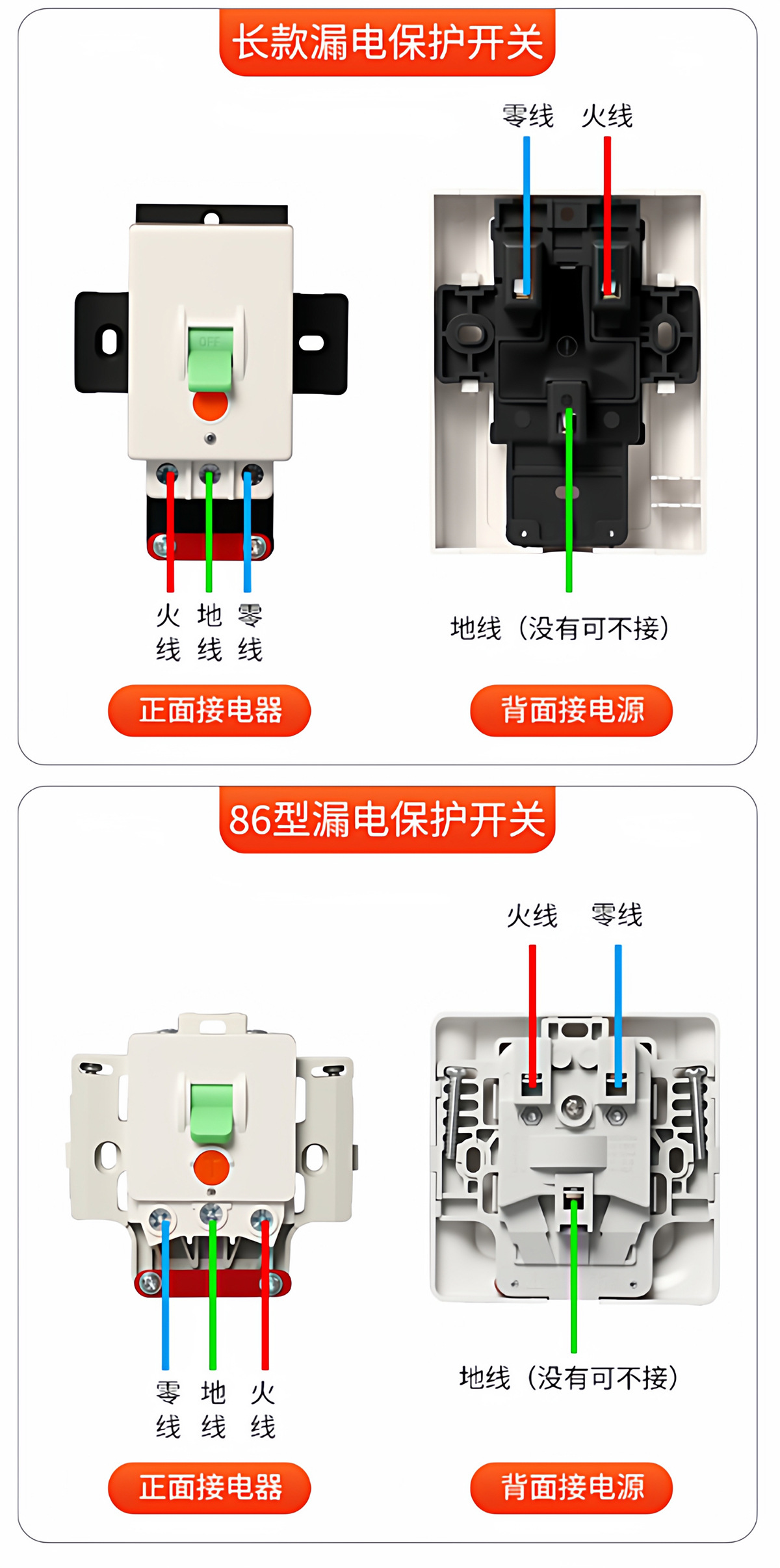 长款漏电保护开关

零线 火线

OFF

火线 地线 零线

地线（没有可不接）

正面接电器

背面接电源

86型漏电保护开关

火线 零线

零线 地线 火线

地线（没有可不接）

正面接电器

背面接电源