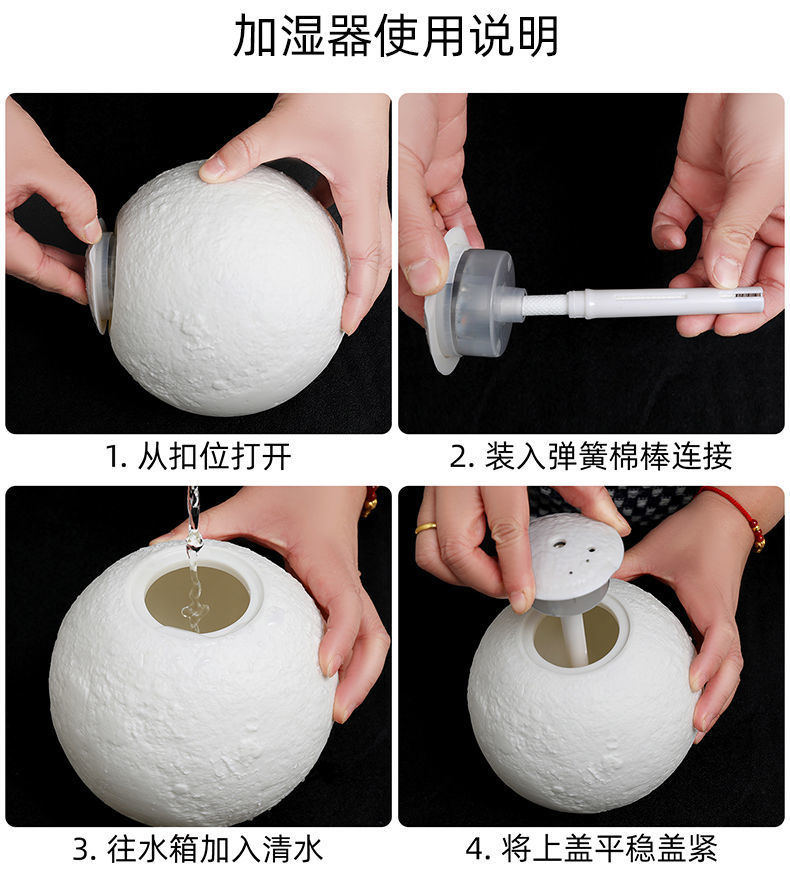 加湿器使用说明

1. 从扣位打开

2. 装入弹簧棉棒连接

3. 往水箱加入清水

4. 将上盖平稳盖紧