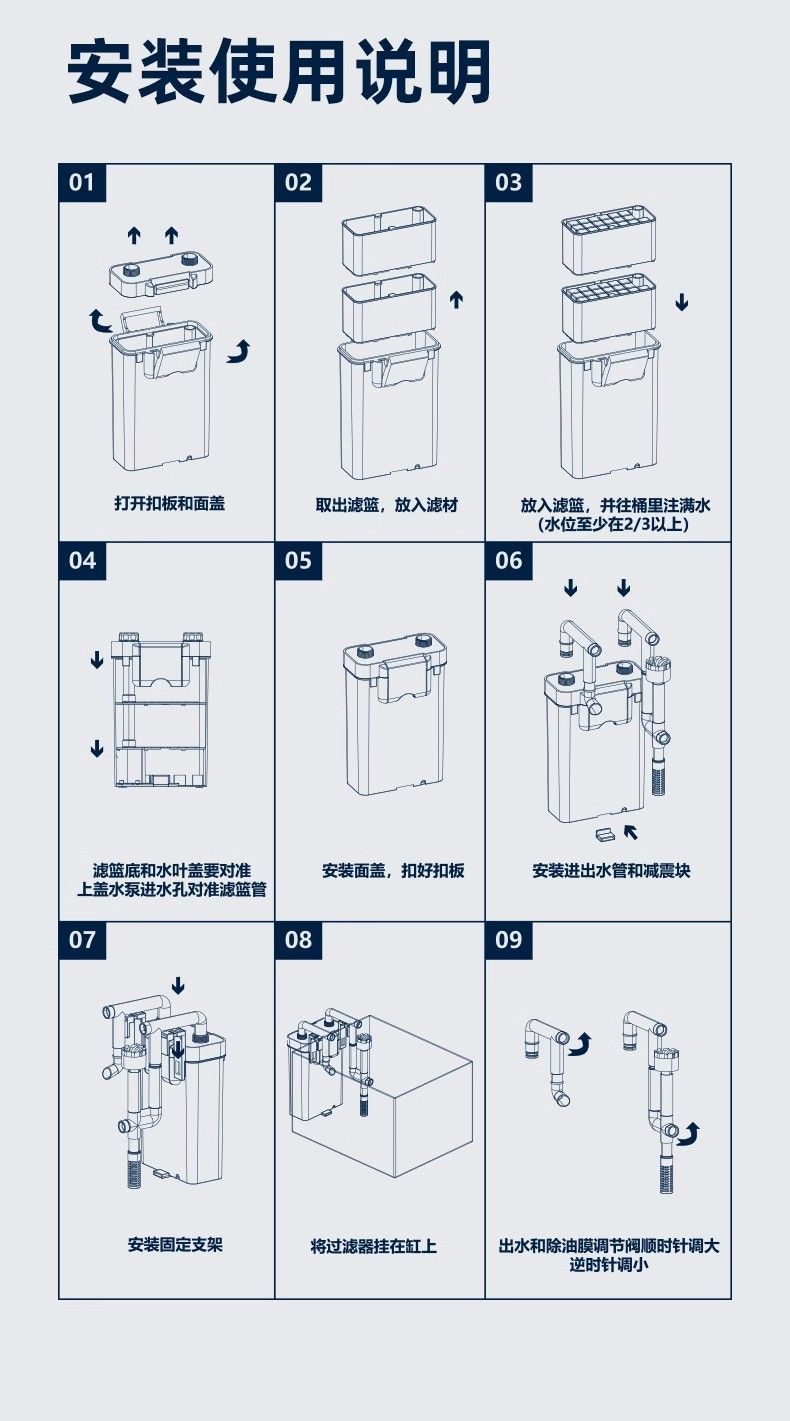 安装使用说明

01
打开扣板和面盖

02
取出滤篮，放入滤材

03
放入滤篮，并往桶里注满水
(水位至少在2/3以上)

04
滤篮底和水叶盖要对准
上盖水泵进水孔对准滤篮管

05
安装面盖，扣好扣板

06
安装进出水管和减震块

07
安装固定支架

08
将过滤器挂在缸上

09
出水和除油膜调节阀顺时针调大
逆时针调小