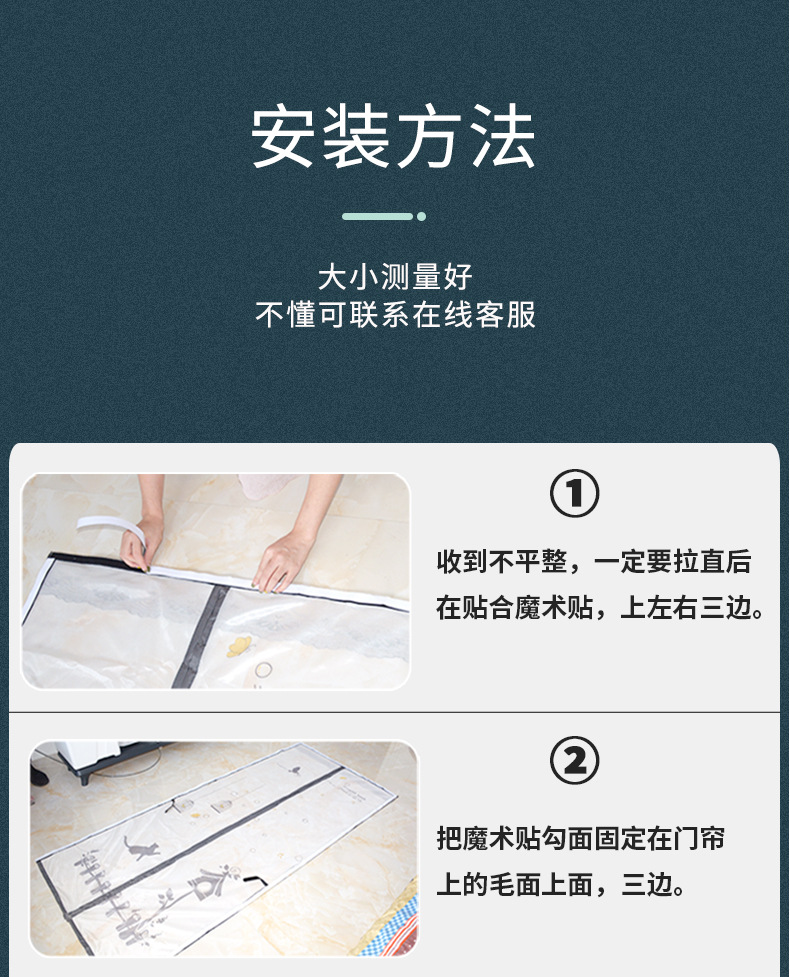 安装方法

大小测量好
不懂可联系在线客服

①

收到不平整，一定要拉直后在贴合魔术贴，上左右三边。

②

把魔术贴勾面固定在门帘上的毛面上面，三边。