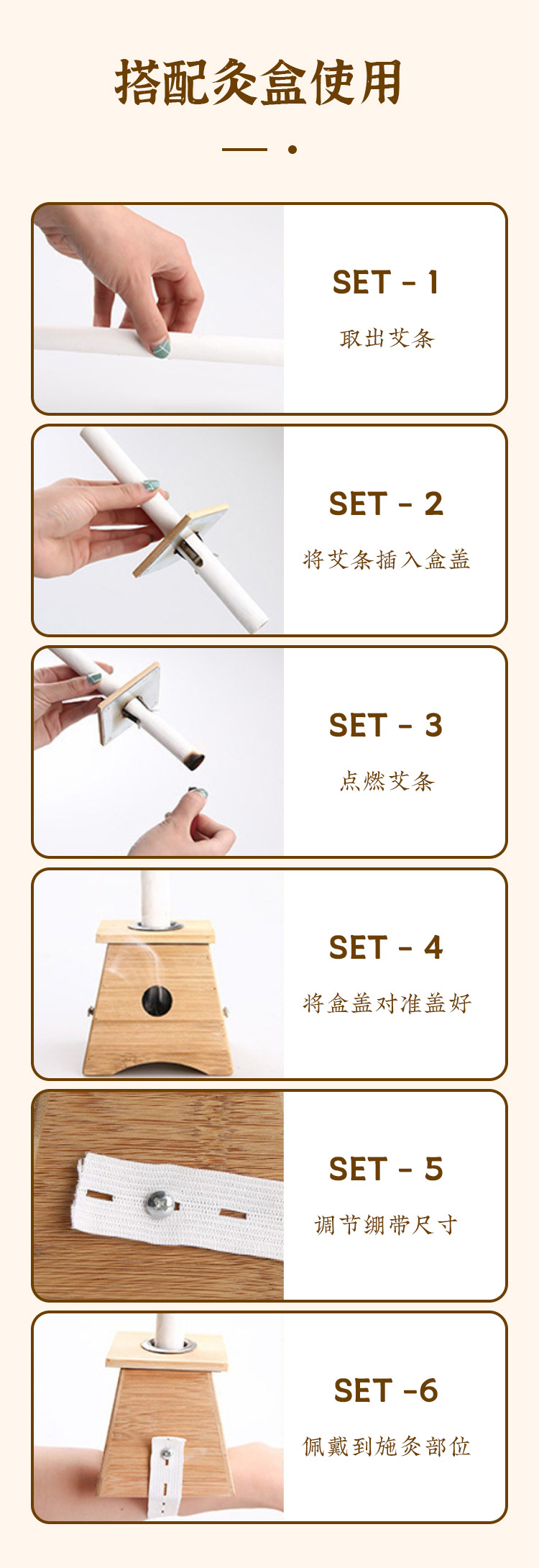 搭配灸盒使用

SET - 1
取出艾条

SET - 2
将艾条插入盒盖

SET - 3
点燃艾条

SET - 4
将盒盖对准盖好

SET - 5
调节绷带尺寸

SET -6
佩戴到施灸部位