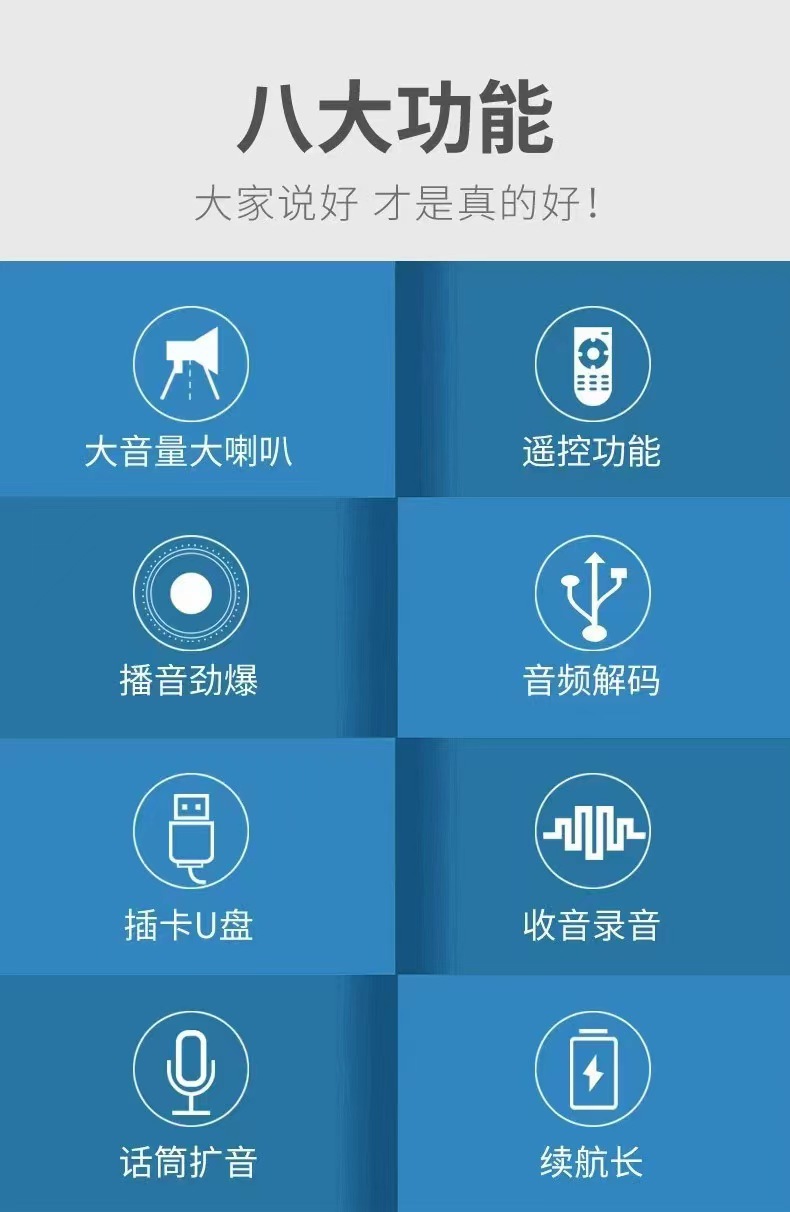 八大功能

大家说好 才是真的好!

大音量大喇叭

遥控功能

播音劲爆

音频解码

插卡U盘

收音录音

话筒扩音

续航长