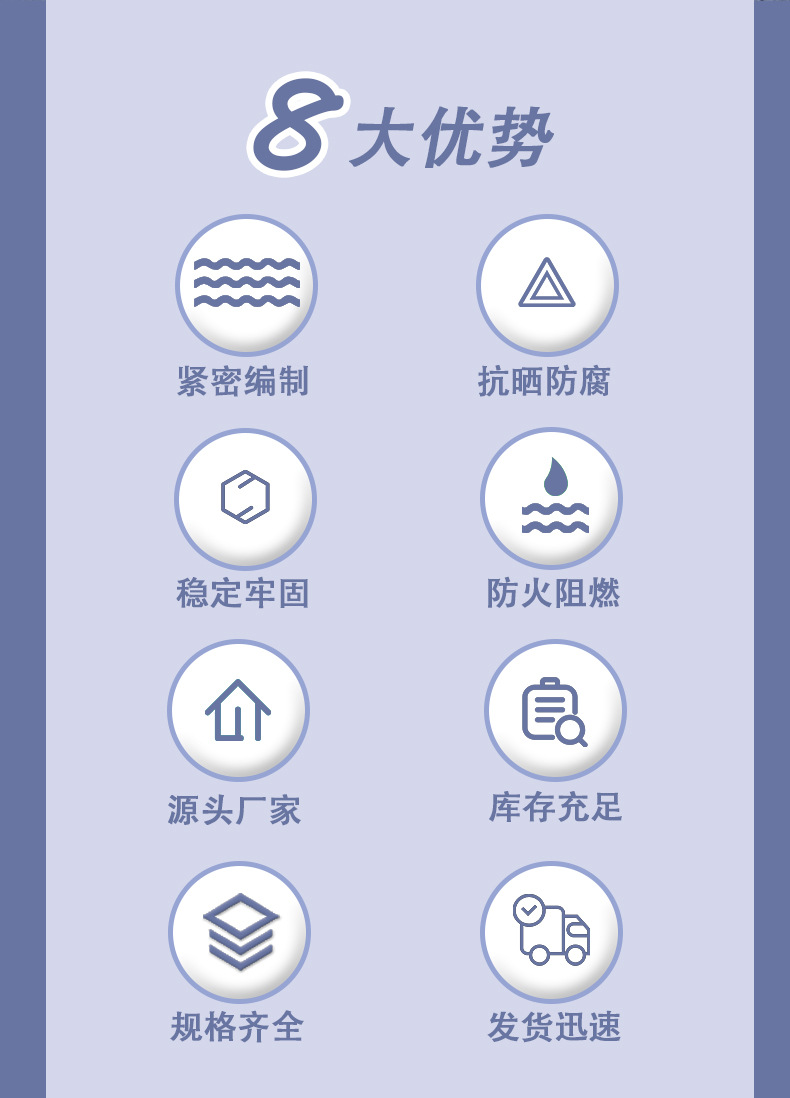 8大优势

紧密编制

抗晒防腐

稳定牢固

防火阻燃

源头厂家

库存充足

规格齐全

发货迅速