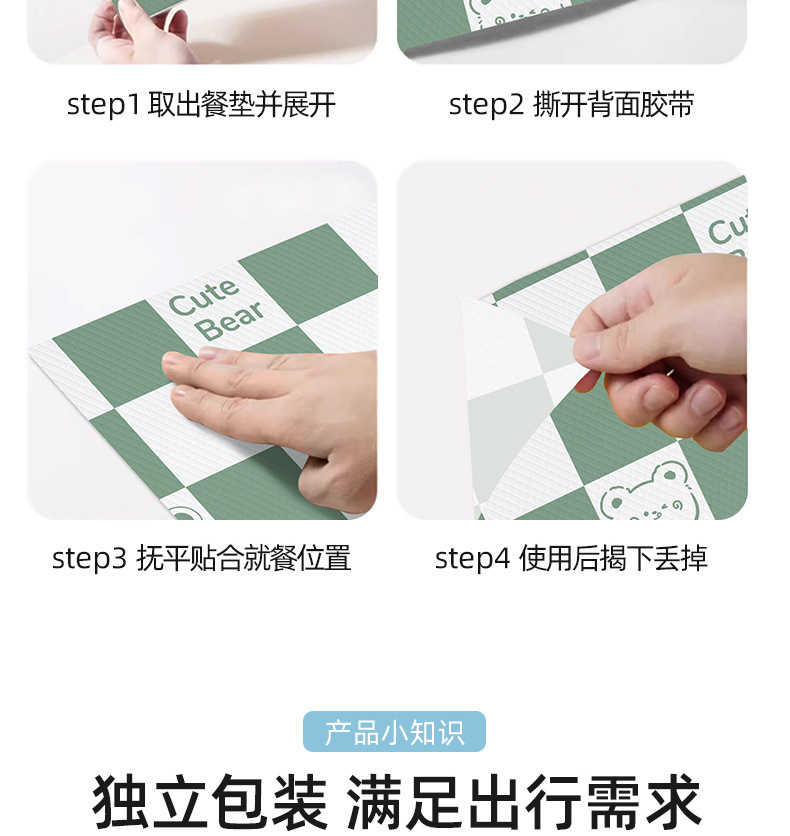 step1 取出餐垫并展开

step2 撕开背面胶带

Cute Bear

Cute

step3 抚平贴合就餐位置

step4 使用后揭下丢掉

产品小知识

独立包装 满足出行需求