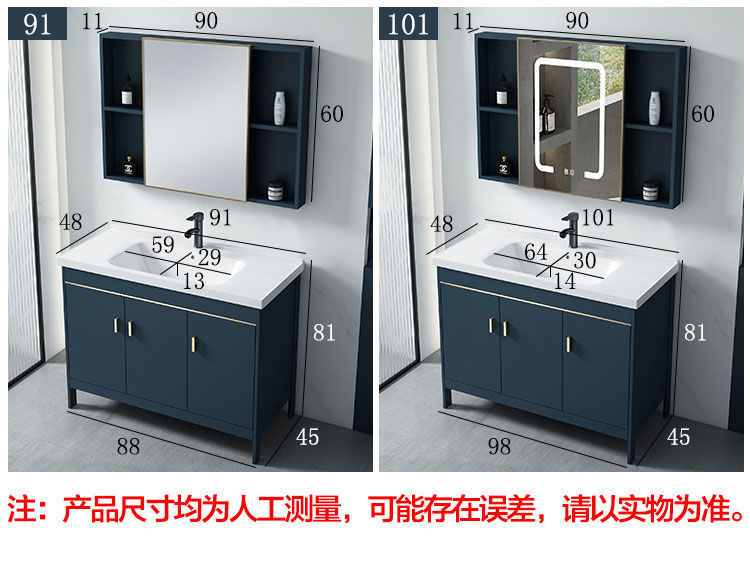 91
11
90
60
48
91
59
29
13
81
88
45

101
11
90
60
48
101
64
30
14
81
98
45

注：产品尺寸均为人工测量，可能存在误差，请以实物为准。