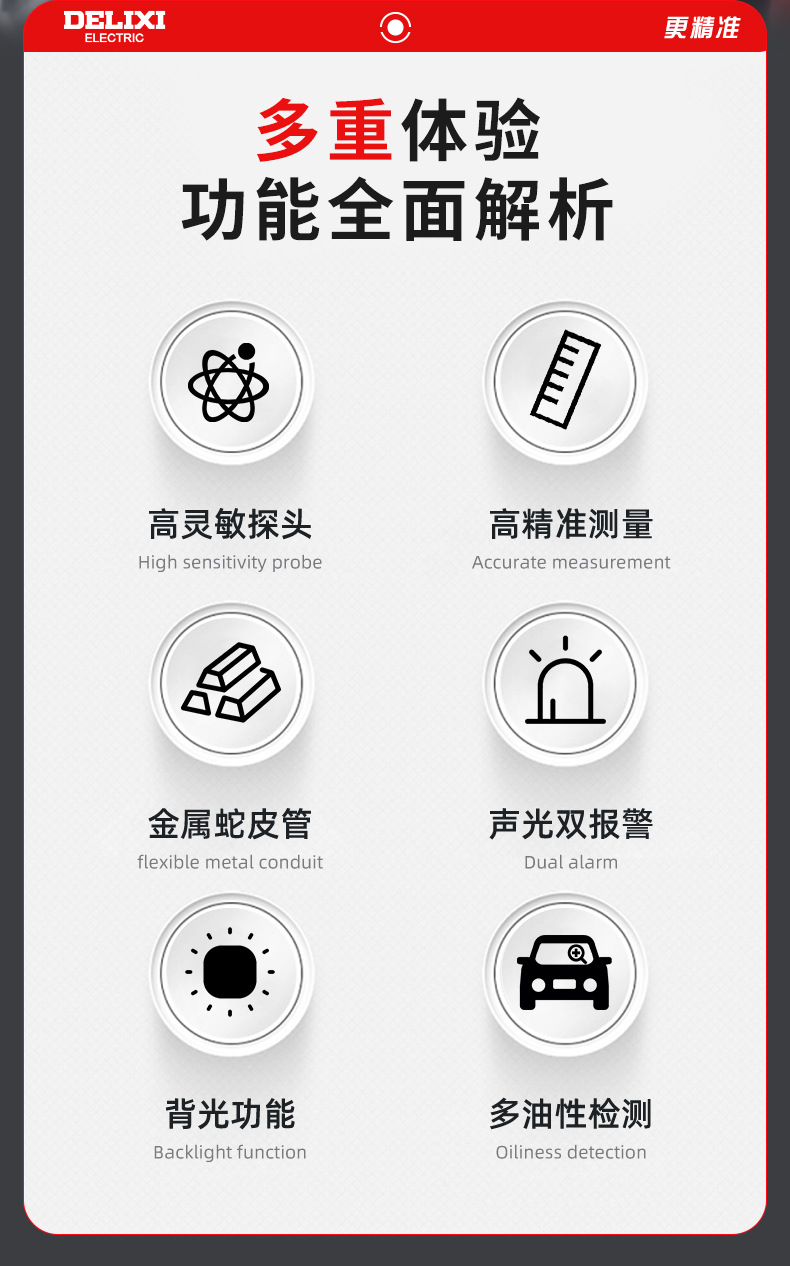 DELIXI
ELECTRIC

更精准

多重体验
功能全面解析

高灵敏探头
High sensitivity probe

高精准测量
Accurate measurement

金属蛇皮管
flexible metal conduit

声光双报警
Dual alarm

背光功能
Backlight function

多油性检测
Oiliness detection