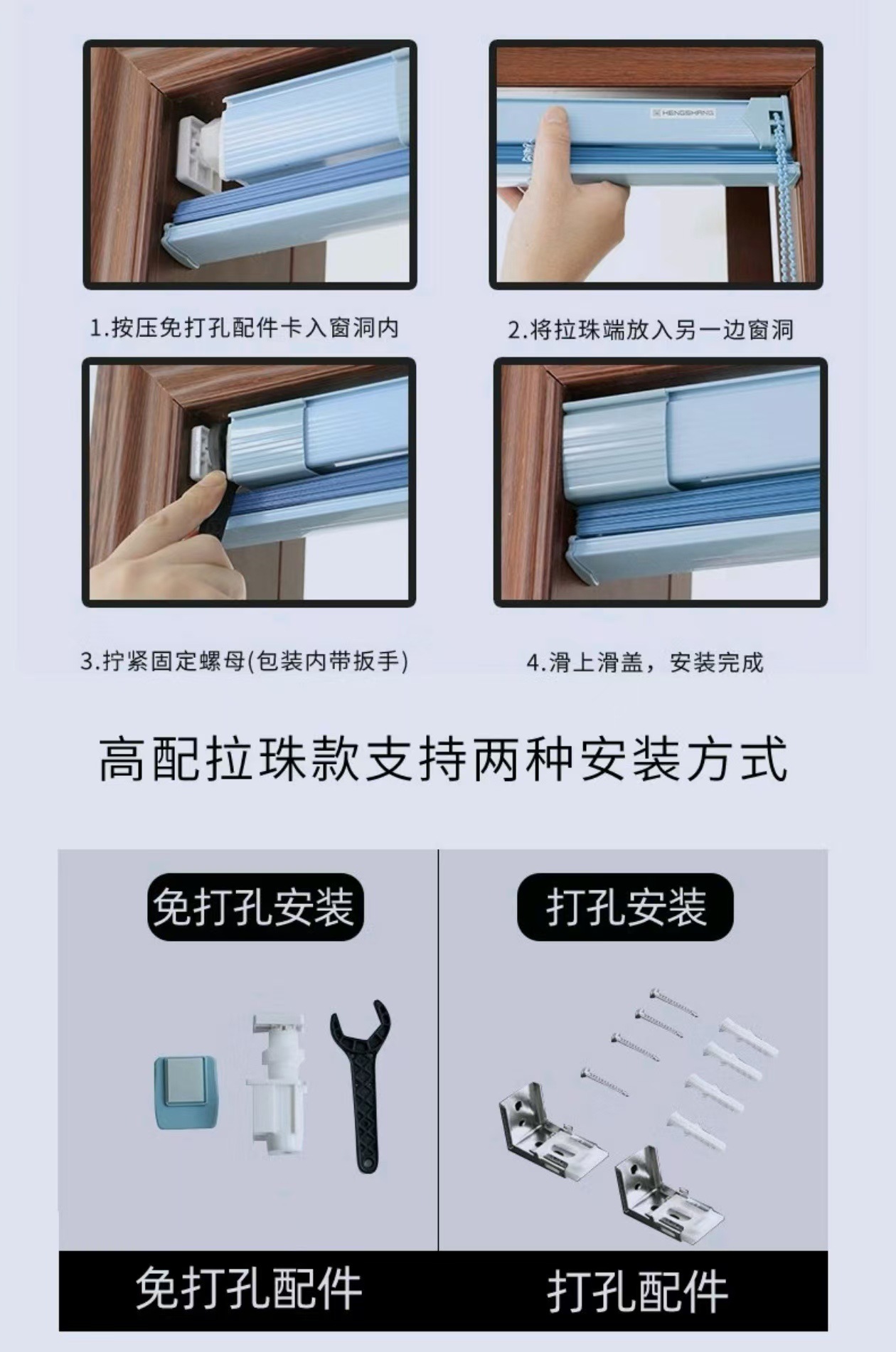 HENGSHANG

1.按压免打孔配件卡入窗洞内

2.将拉珠端放入另一边窗洞

3.拧紧固定螺母(包装内带扳手)

4.滑上滑盖，安装完成

高配拉珠款支持两种安装方式

免打孔安装

打孔安装

免打孔配件

打孔配件