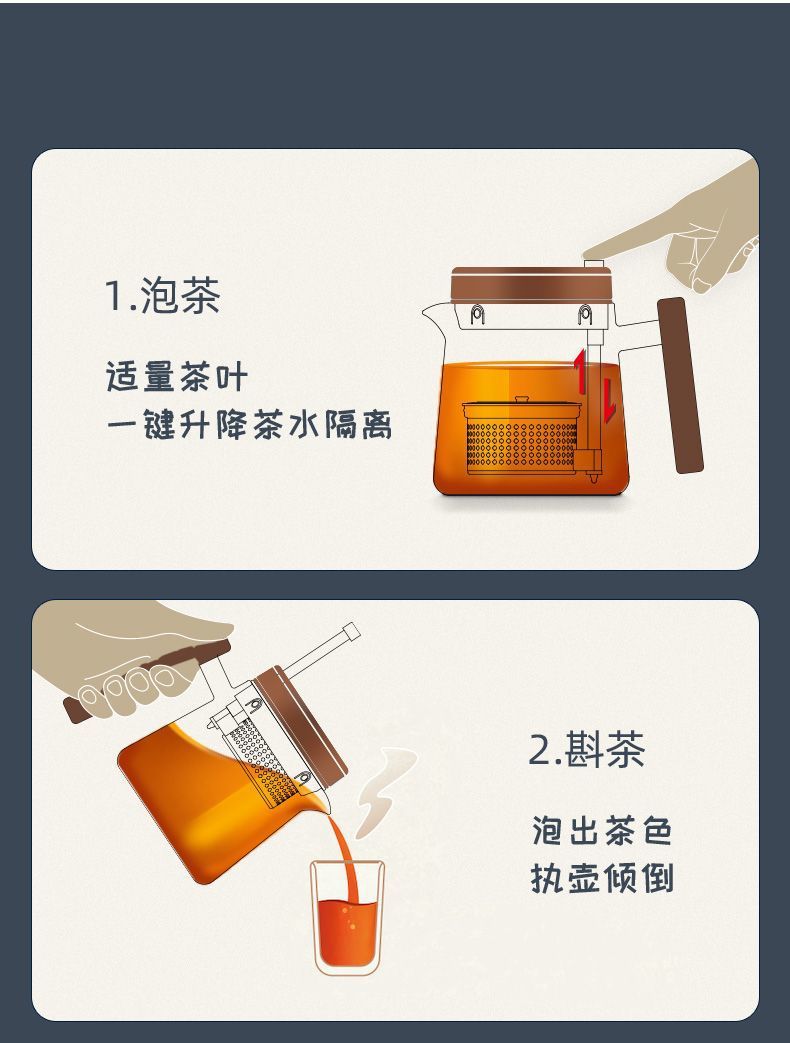 1.泡茶

适量茶叶
一键升降茶水隔离

2.斟茶

泡出茶色
执壶倾倒