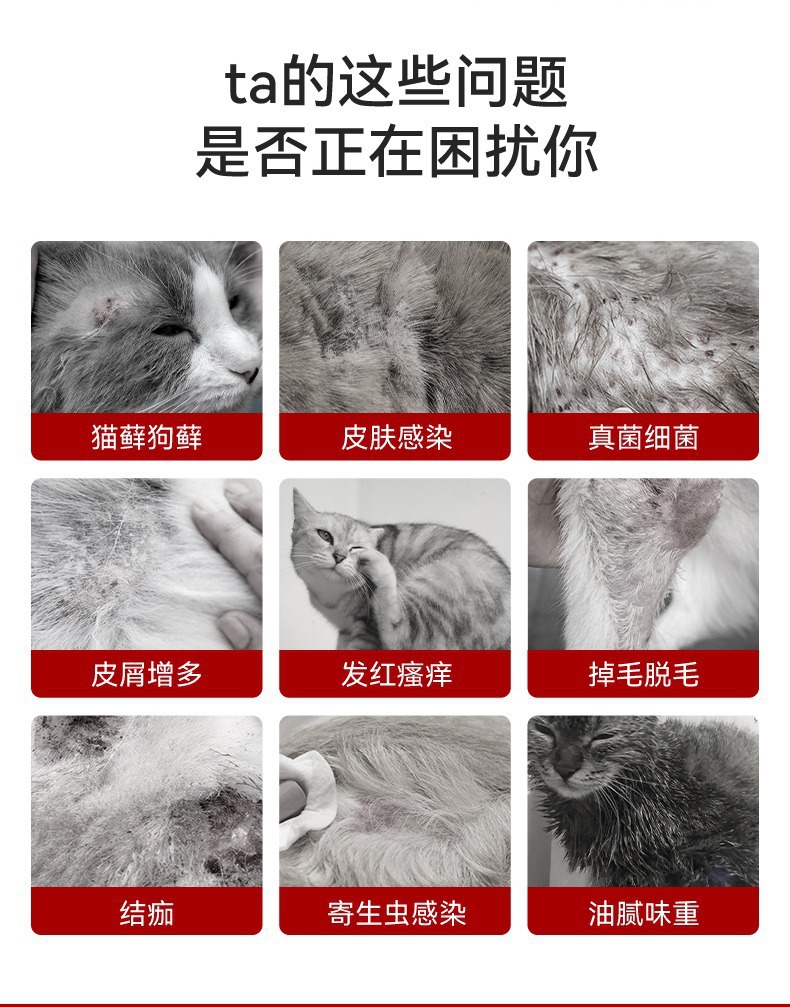 ta的这些问题
是否正在困扰你

猫藓狗藓

皮肤感染

真菌细菌

皮屑增多

发红瘙痒

掉毛脱毛

结痂

寄生虫感染

油腻味重