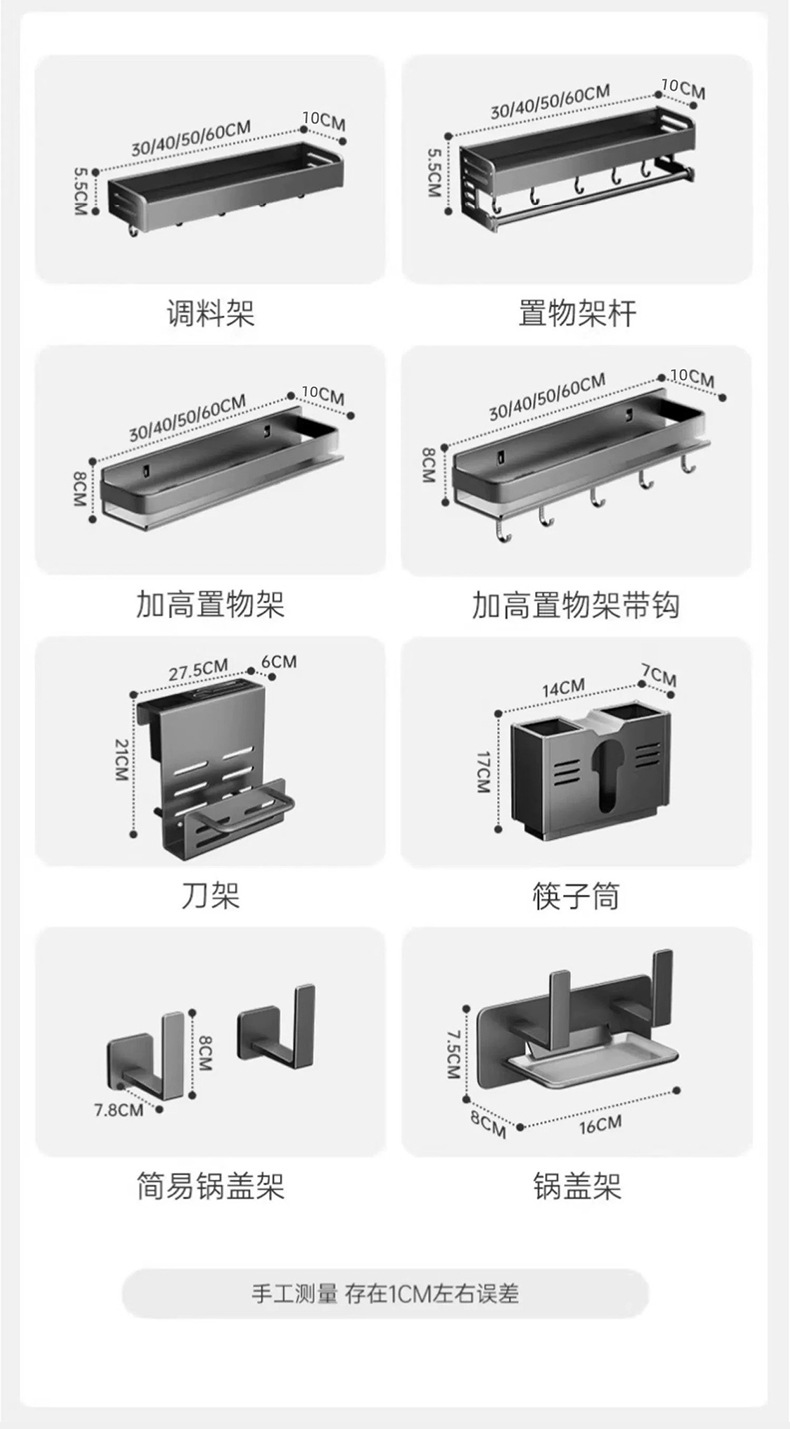 30/40/50/60CM
10CM
5.5CM

调料架

30/40/50/60CM
10CM
5.5CM

置物架杆

30/40/50/60CM
10CM
8CM

加高置物架

30/40/50/60CM
10CM
8CM

加高置物架带钩

27.5CM
6CM
21CM

刀架

14CM
7CM
17CM

筷子筒

8CM
7.8CM

简易锅盖架

7.5CM
8CM
16CM

锅盖架

手工测量 存在1CM左右误差