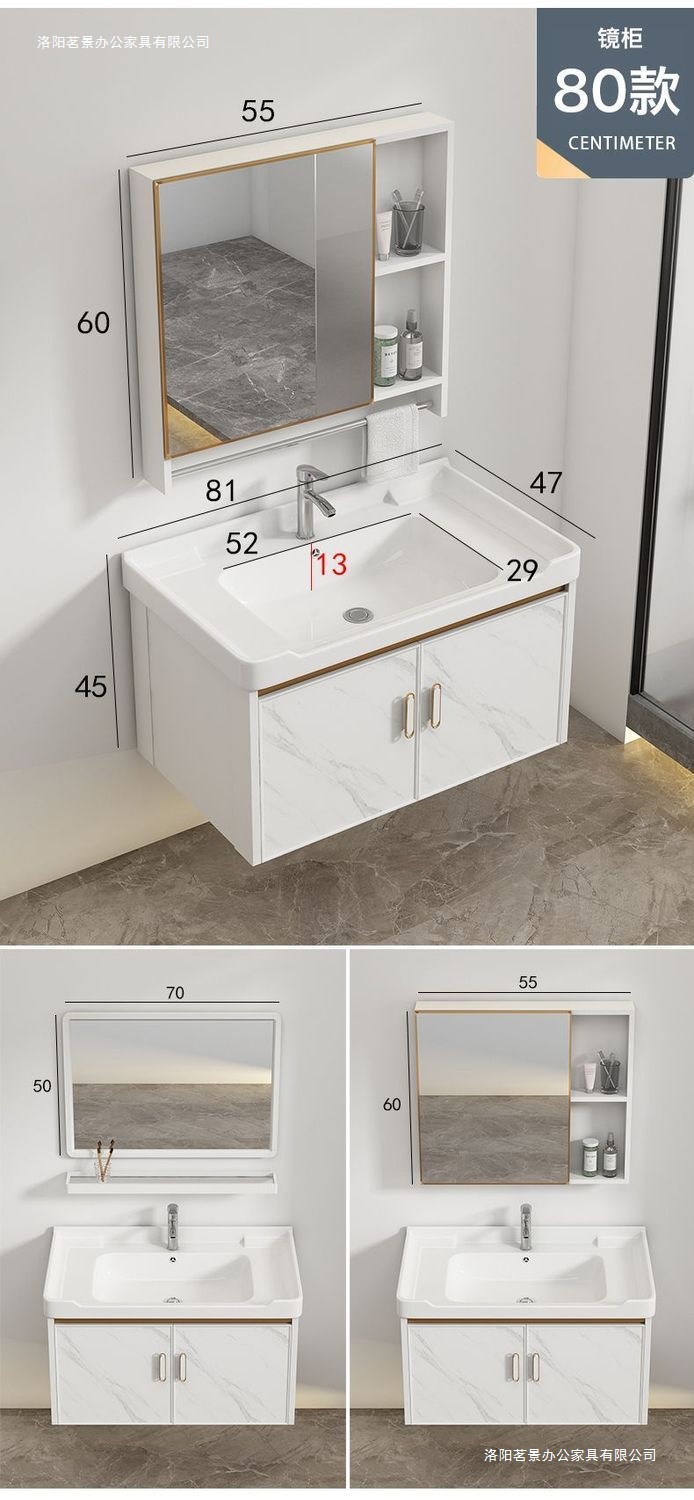 洛阳茗景办公家具有限公司

镜柜
80款
CENTIMETER

55
60
81
47
52
13
29
45

70
50

55
60

洛阳茗景办公家具有限公司