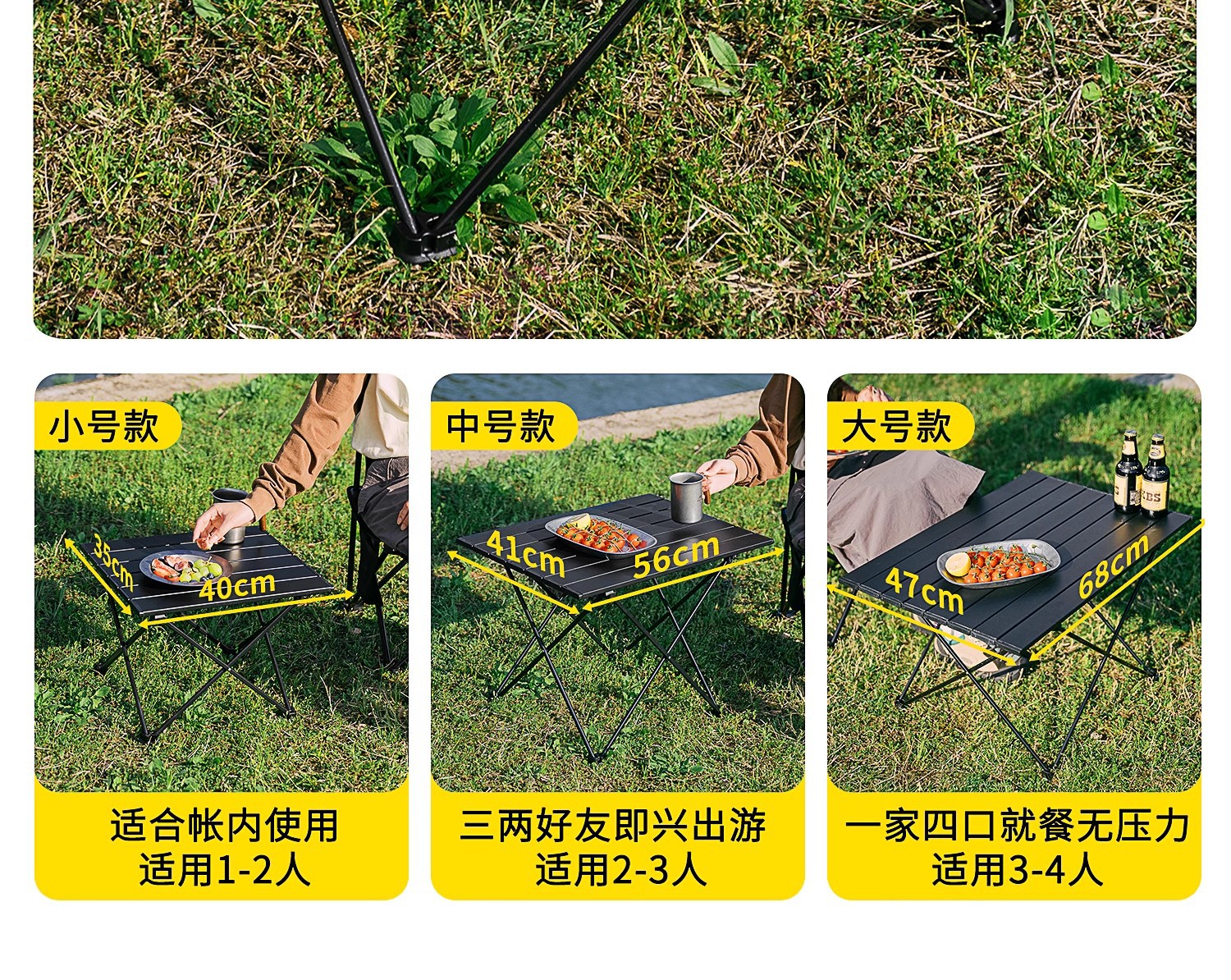 小号款

35cm

40cm

适合帐内使用
适用1-2人

中号款

41cm

56cm

三两好友即兴出游
适用2-3人

大号款

KBS

47cm

68cm

一家四口就餐无压力
适用3-4人