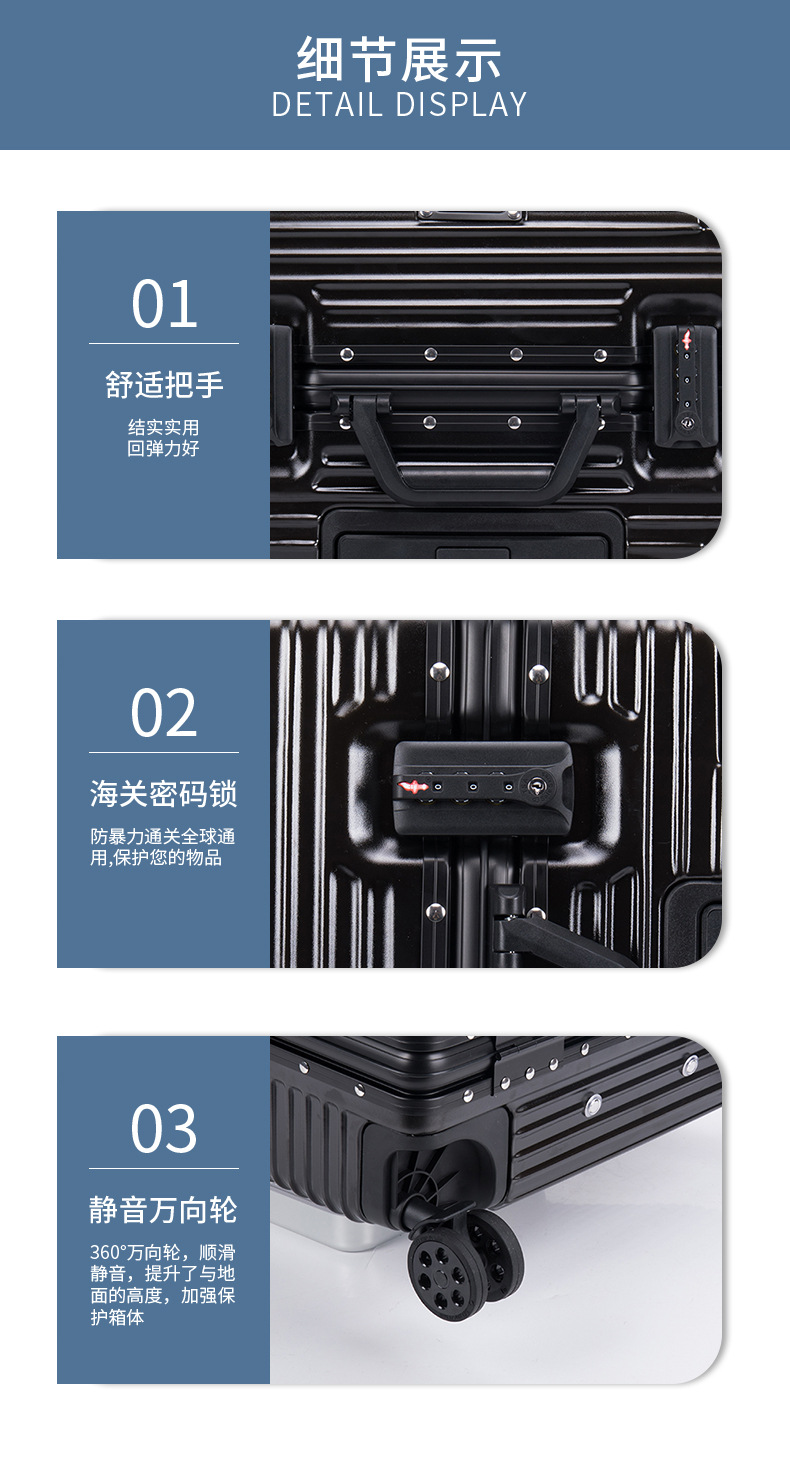 细节展示
DETAIL DISPLAY

01

舒适把手

结实实用
回弹力好

02

海关密码锁

防暴力通关全球通用,保护您的物品

03

静音万向轮

360°万向轮，顺滑静音，提升了与地面的高度，加强保护箱体