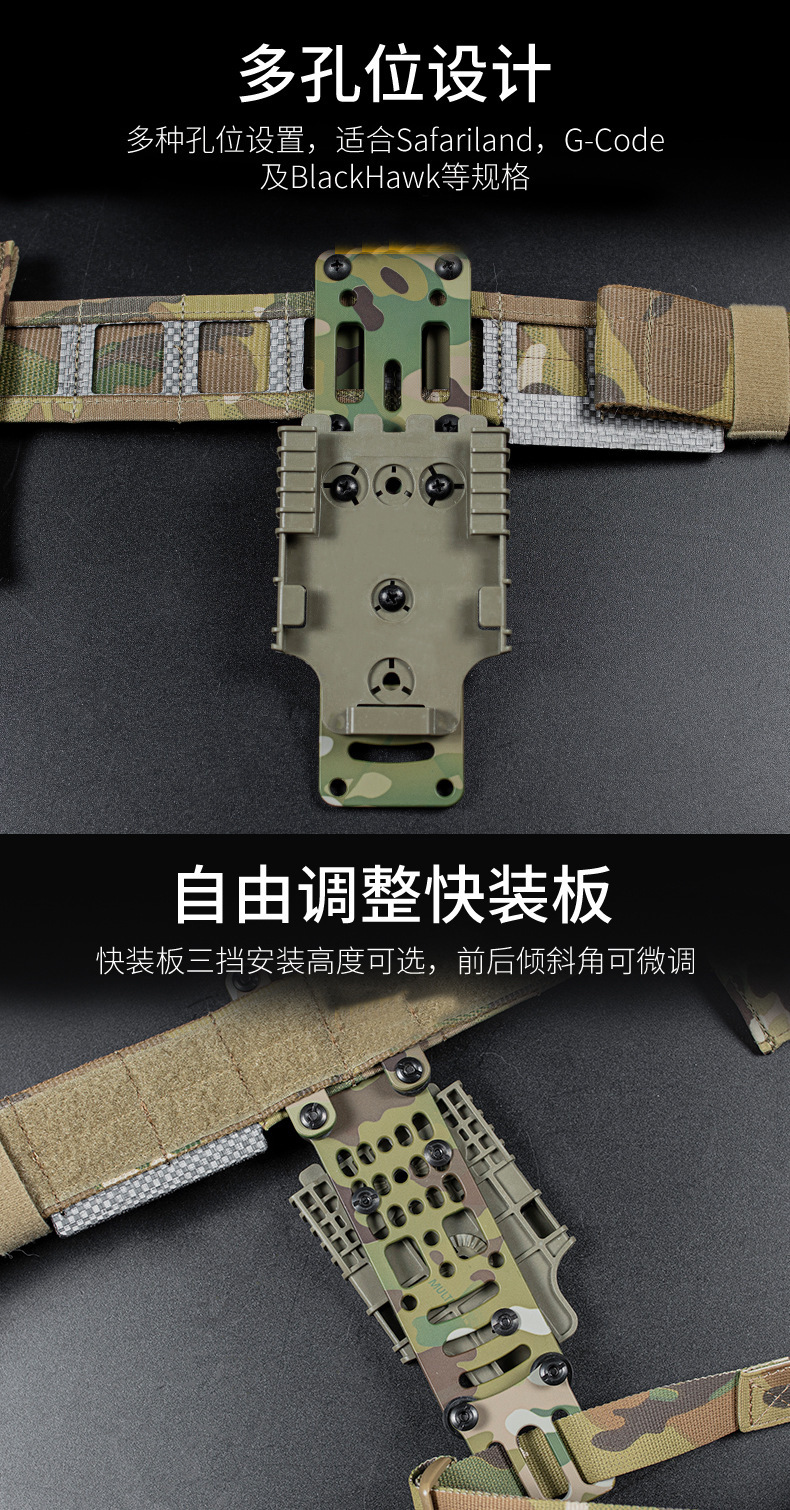 多孔位设计

多种孔位设置，适合Safariland，G-Code及BlackHawk等规格

自由调整快装板

快装板三挡安装高度可选，前后倾斜角可微调