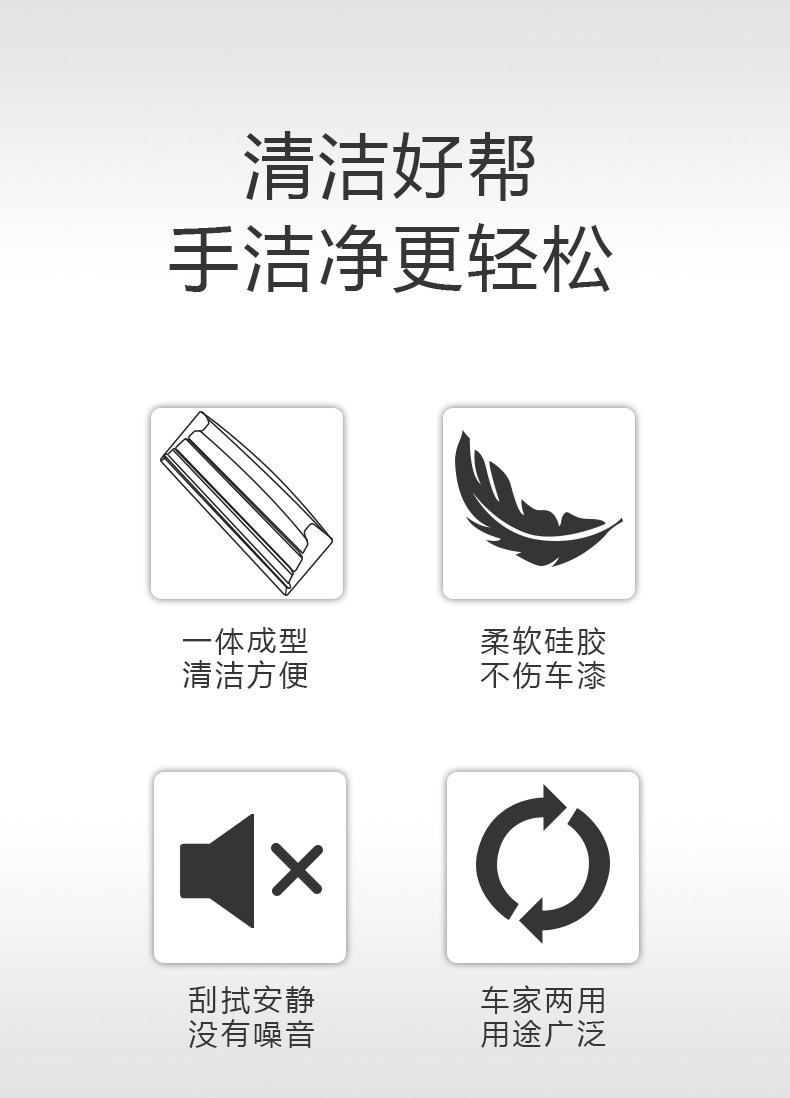 清洁好帮
手洁净更轻松

一体成型
清洁方便

柔软硅胶
不伤车漆

刮拭安静
没有噪音

车家两用
用途广泛