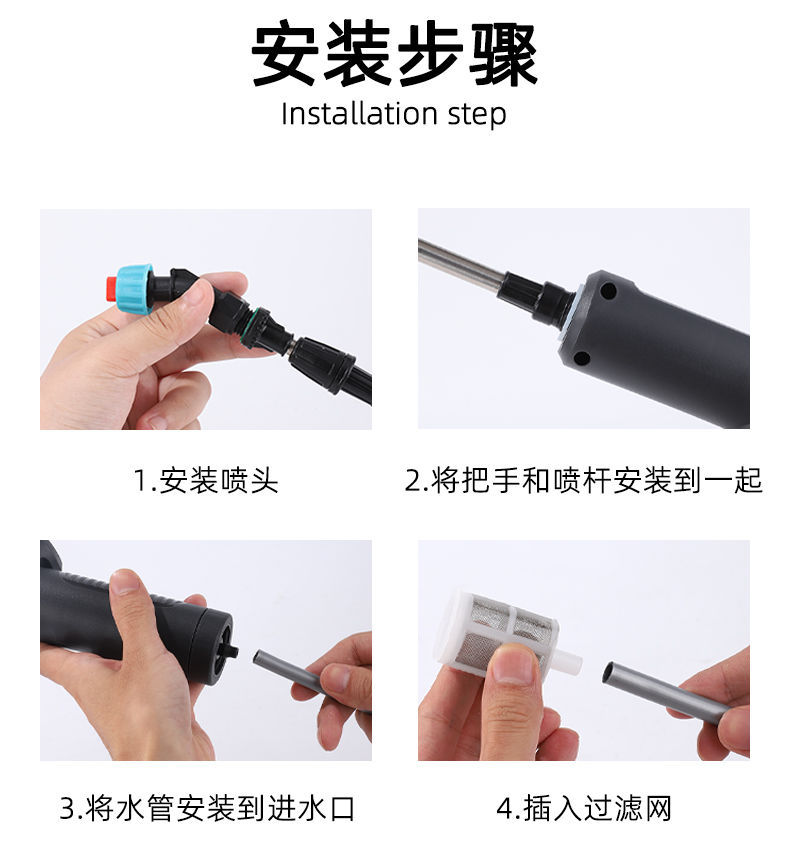 安装步骤
Installation step

1.安装喷头

2.将把手和喷杆安装到一起

3.将水管安装到进水口

4.插入过滤网