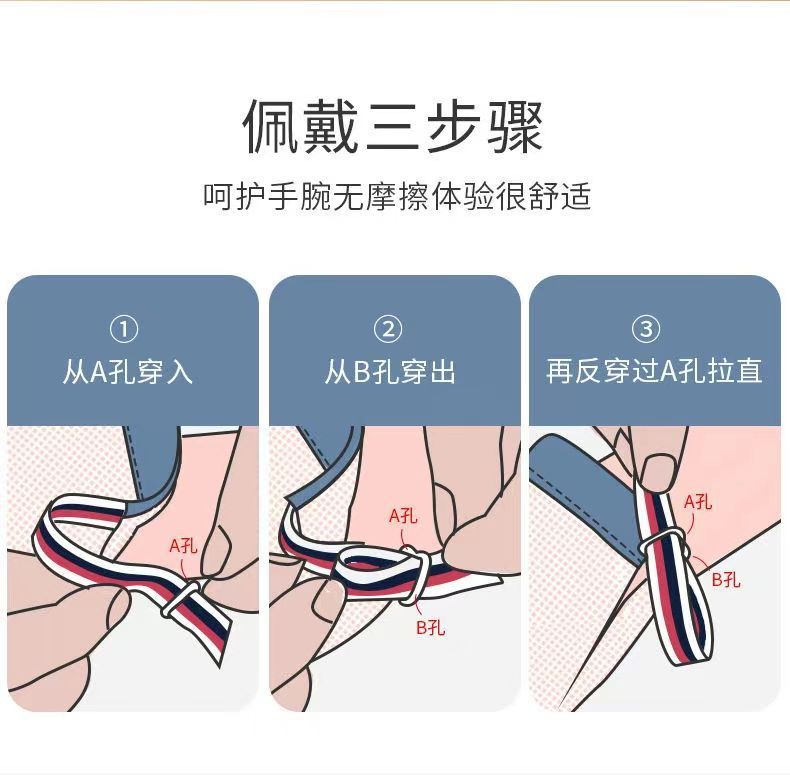 佩戴三步骤

呵护手腕无摩擦体验很舒适

①
从A孔穿入

A孔

②
从B孔穿出

A孔

B孔

③
再反穿过A孔拉直

A孔

B孔