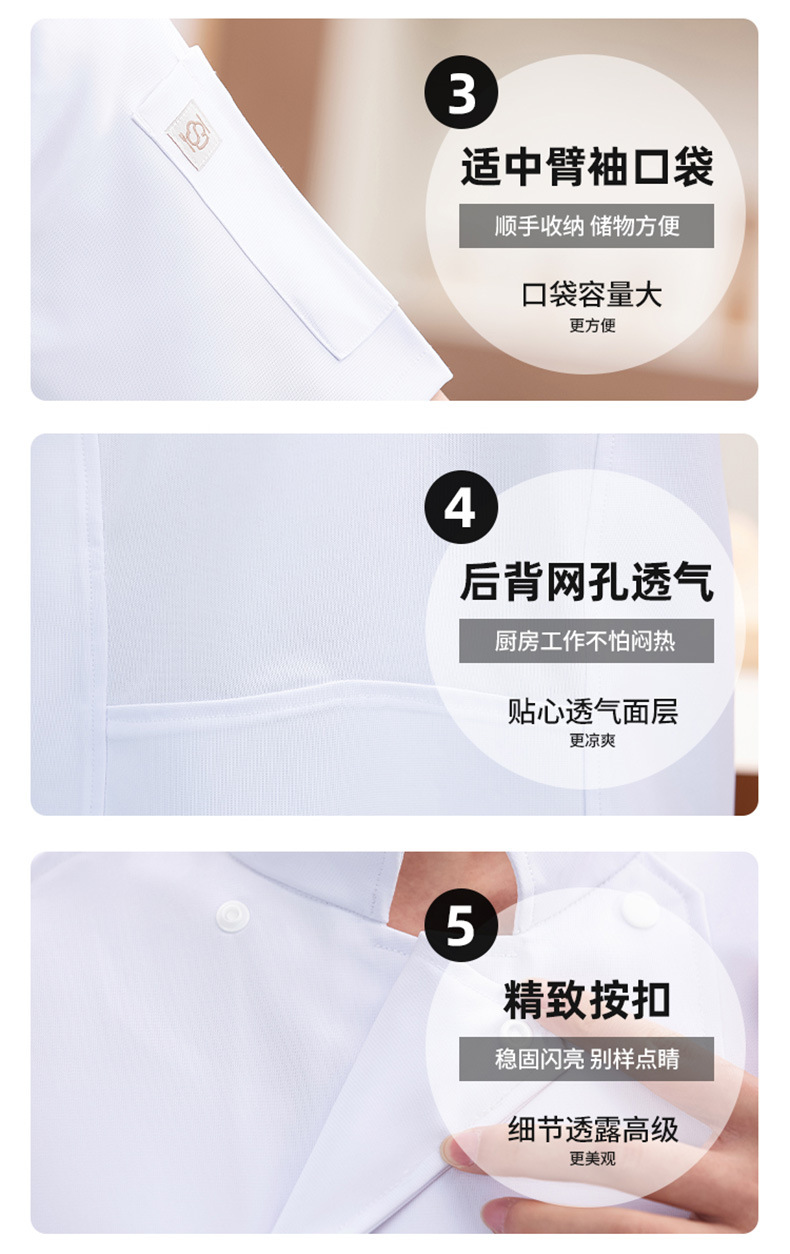 3
适中臂袖口袋
顺手收纳 储物方便
口袋容量大
更方便

4
后背网孔透气
厨房工作不怕闷热
贴心透气面层
更凉爽

5
精致按扣
稳固闪亮 别样点睛
细节透露高级
更美观