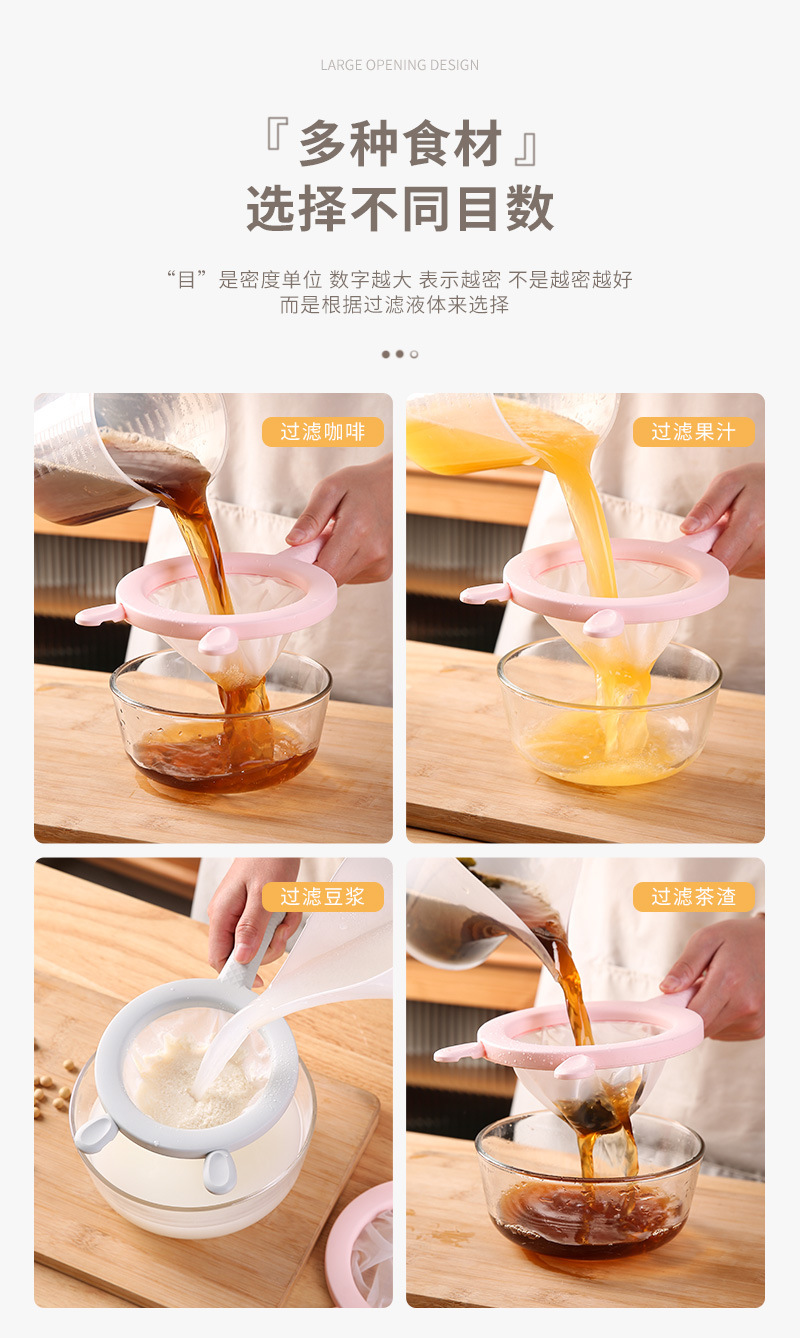 LARGE OPENING DESIGN

『多种食材』
选择不同目数

“目”是密度单位 数字越大 表示越密 不是越密越好
而是根据过滤液体来选择

过滤咖啡

过滤果汁

过滤豆浆

过滤茶渣