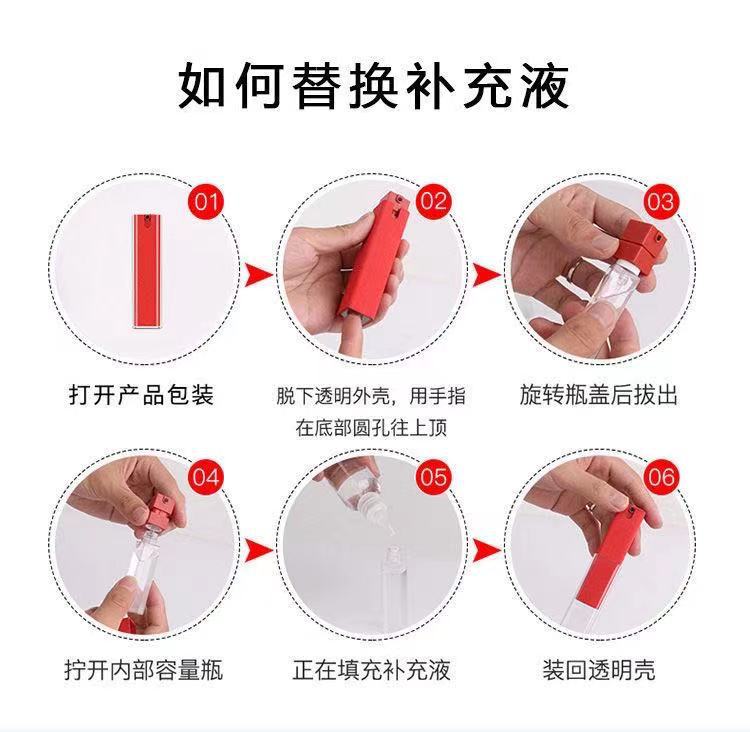 如何替换补充液

01

打开产品包装

02

脱下透明外壳，用手指在底部圆孔往上顶

03

旋转瓶盖后拔出

04

拧开内部容量瓶

05

正在填充补充液

06

装回透明壳