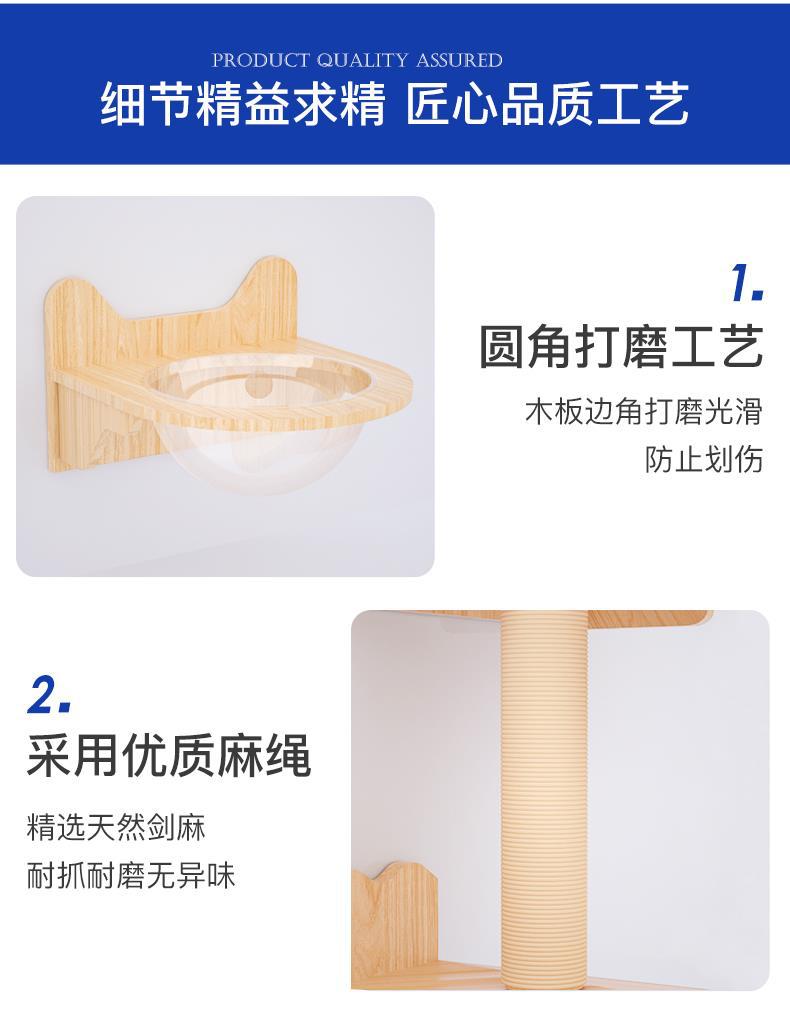 PRODUCT QUALITY ASSURED
细节精益求精 匠心品质工艺

1.
圆角打磨工艺
木板边角打磨光滑
防止划伤

2.
采用优质麻绳
精选天然剑麻
耐抓耐磨无异味