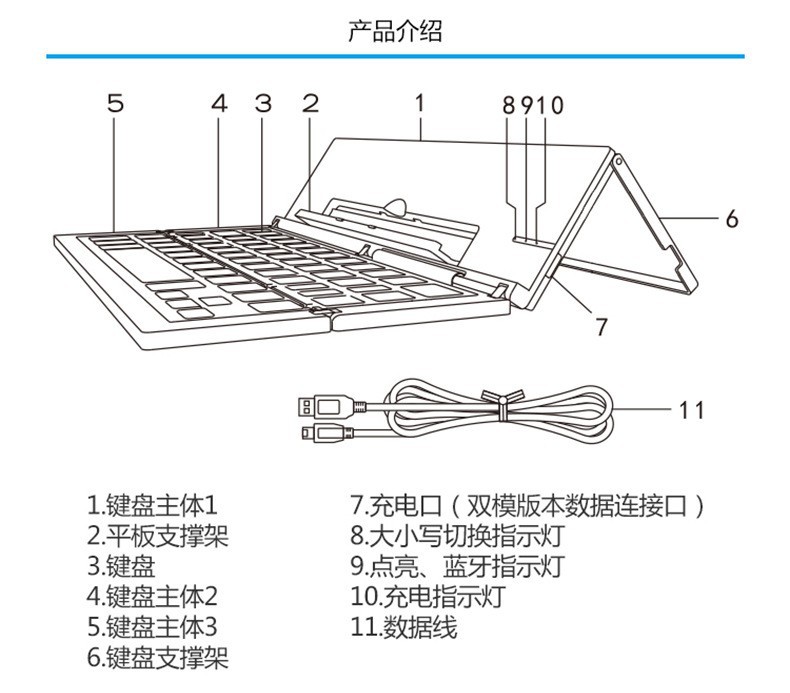 产品介绍

5 4 3 2 1 8 9 10

6

7

11

1.键盘主体1
2.平板支撑架
3.键盘
4.键盘主体2
5.键盘主体3
6.键盘支撑架

7.充电口（双模版本数据连接口）
8.大小写切换指示灯
9.点亮、蓝牙指示灯
10.充电指示灯
11.数据线