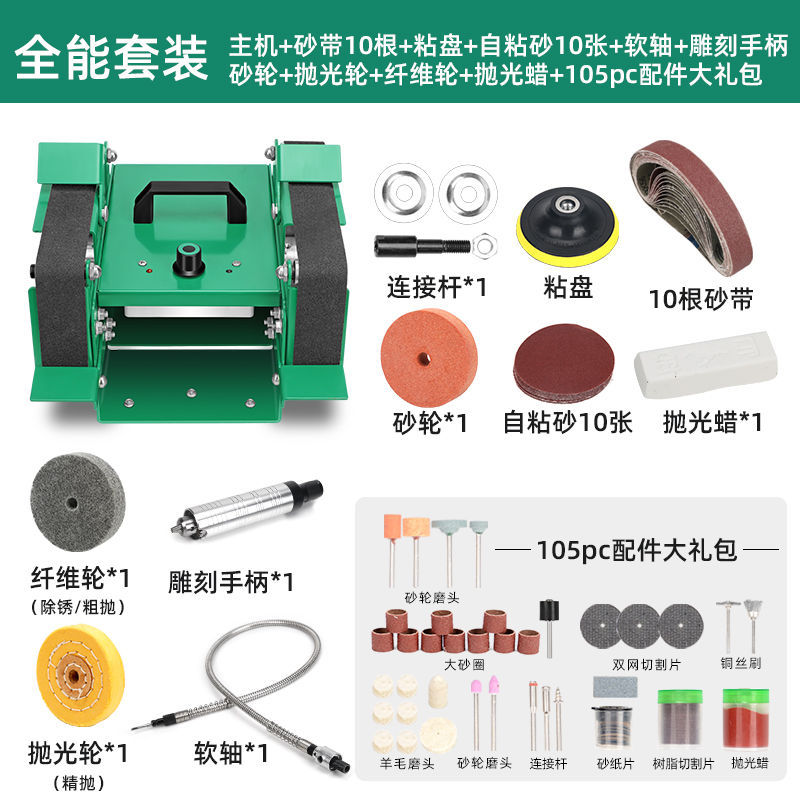 全能套装 主机+砂带10根+粘盘+自粘砂10张+软轴+雕刻手柄 砂轮+抛光轮+纤维轮+抛光蜡+105pc配件大礼包

连接杆*1

粘盘

10根砂带

砂轮*1

自粘砂10张

抛光蜡*1

纤维轮*1
(除锈/粗抛)

雕刻手柄*1

抛光轮*1
(精抛)

软轴*1

105pc配件大礼包

砂轮磨头

大砂圈

双网切割片

铜丝刷

羊毛磨头

砂轮磨头

连接杆

砂纸片

树脂切割片

抛光蜡