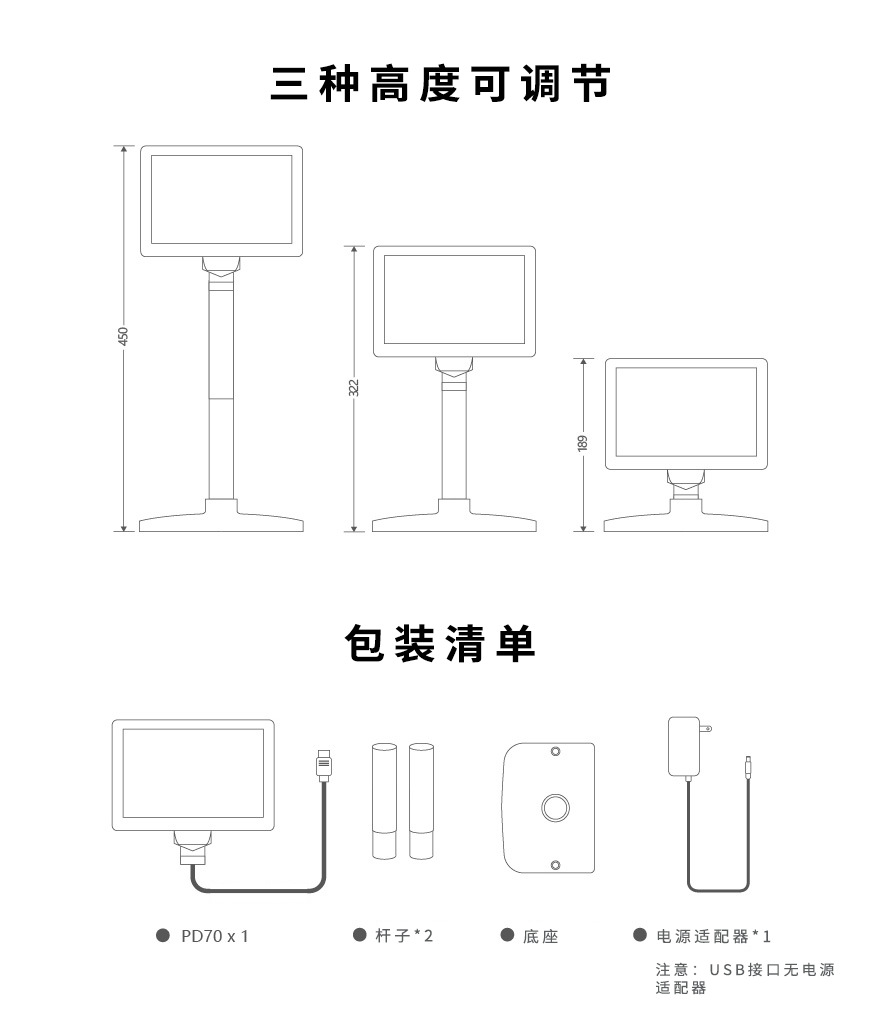 三种高度可调节

450

322

189

包装清单

● PD70 x 1

● 杆子*2

● 底座

● 电源适配器*1

注意：USB接口无电源适配器