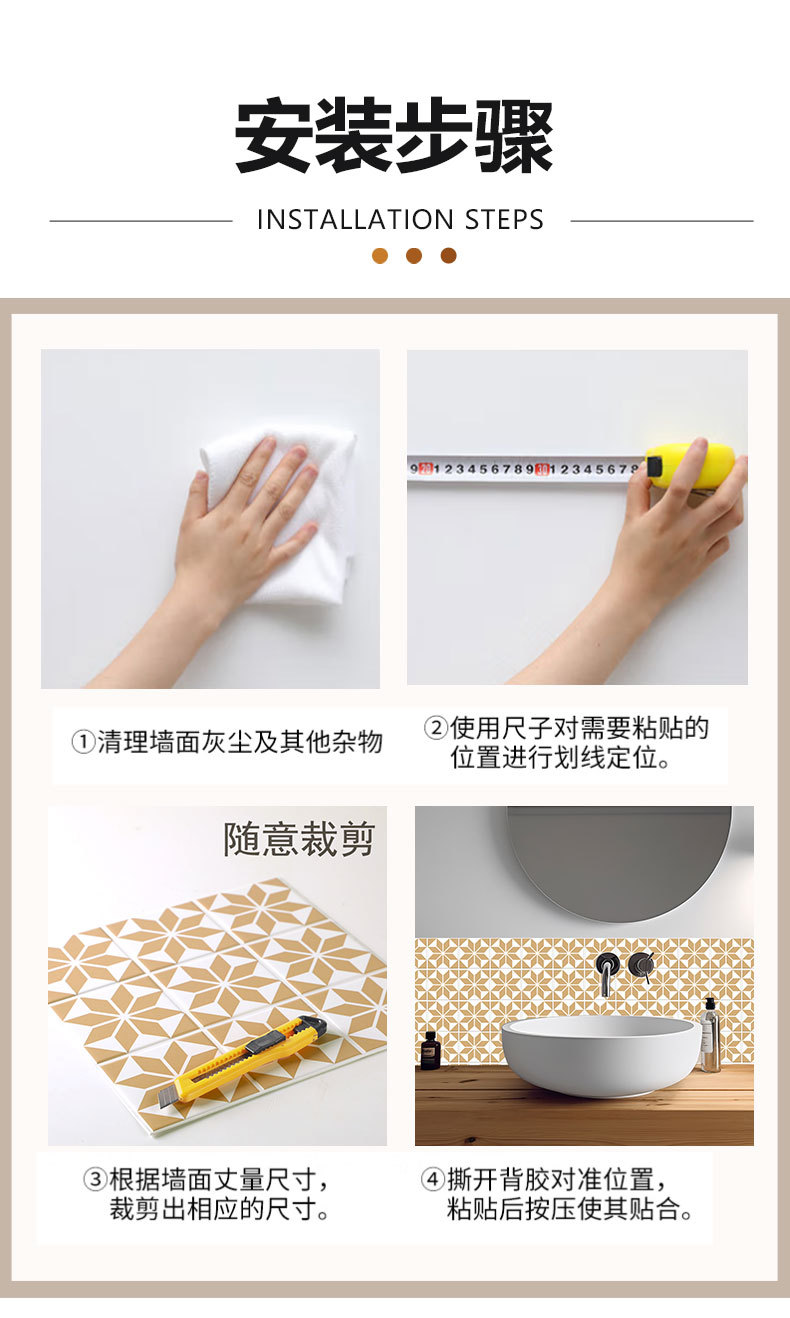 安装步骤

INSTALLATION STEPS

9 20 1 2 3 4 5 6 7 8 9 30 1 2 3 4 5 6 7 8

①清理墙面灰尘及其他杂物

②使用尺子对需要粘贴的位置进行划线定位。

随意裁剪

③根据墙面丈量尺寸，裁剪出相应的尺寸。

④撕开背胶对准位置，粘贴后按压使其贴合。