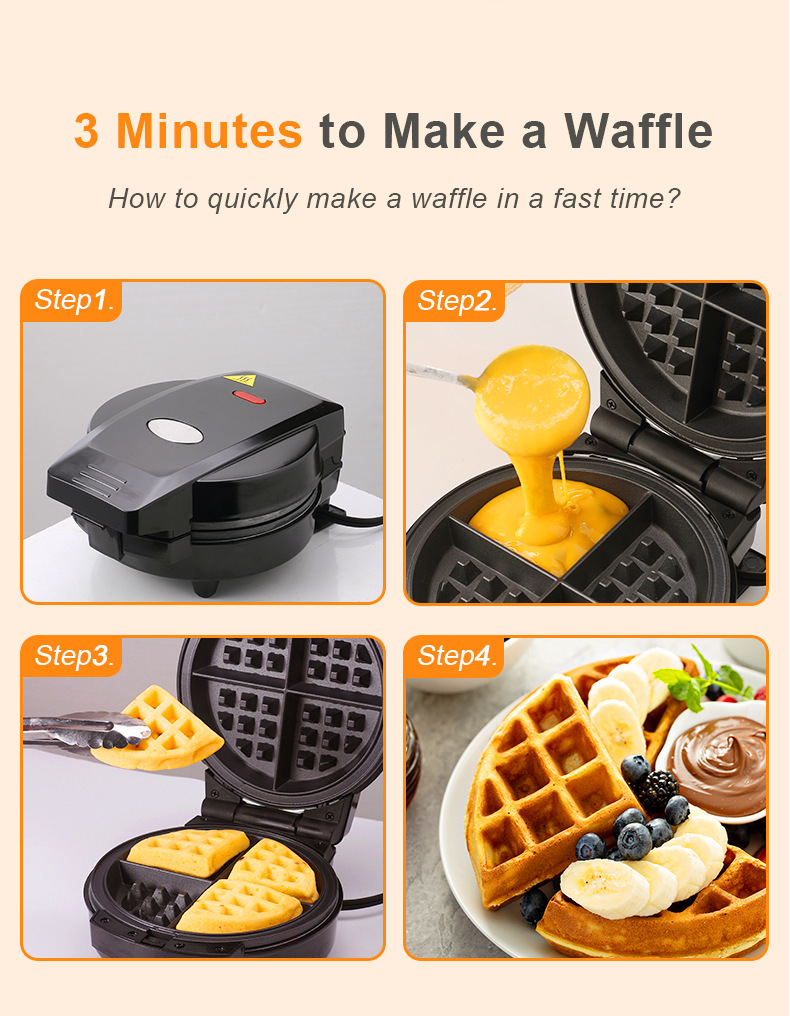 3 Minutes to Make a Waffle

How to quickly make a waffle in a fast time?

Step1.

Step2.

Step3.

Step4.