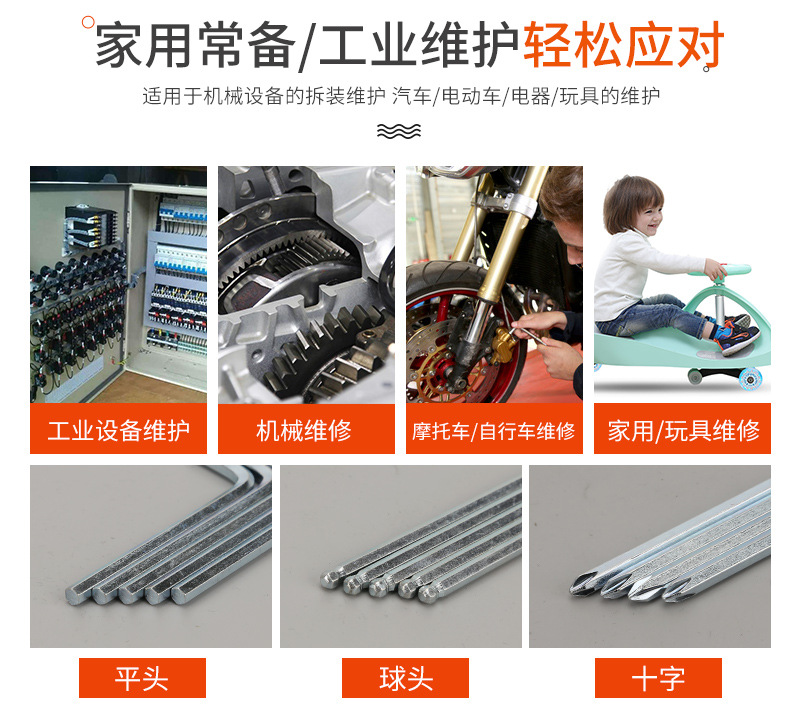 家用常备/工业维护轻松应对

适用于机械设备的拆装维护 汽车/电动车/电器/玩具的维护

工业设备维护

机械维修

摩托车/自行车维修

家用/玩具维修

平头

球头

十字