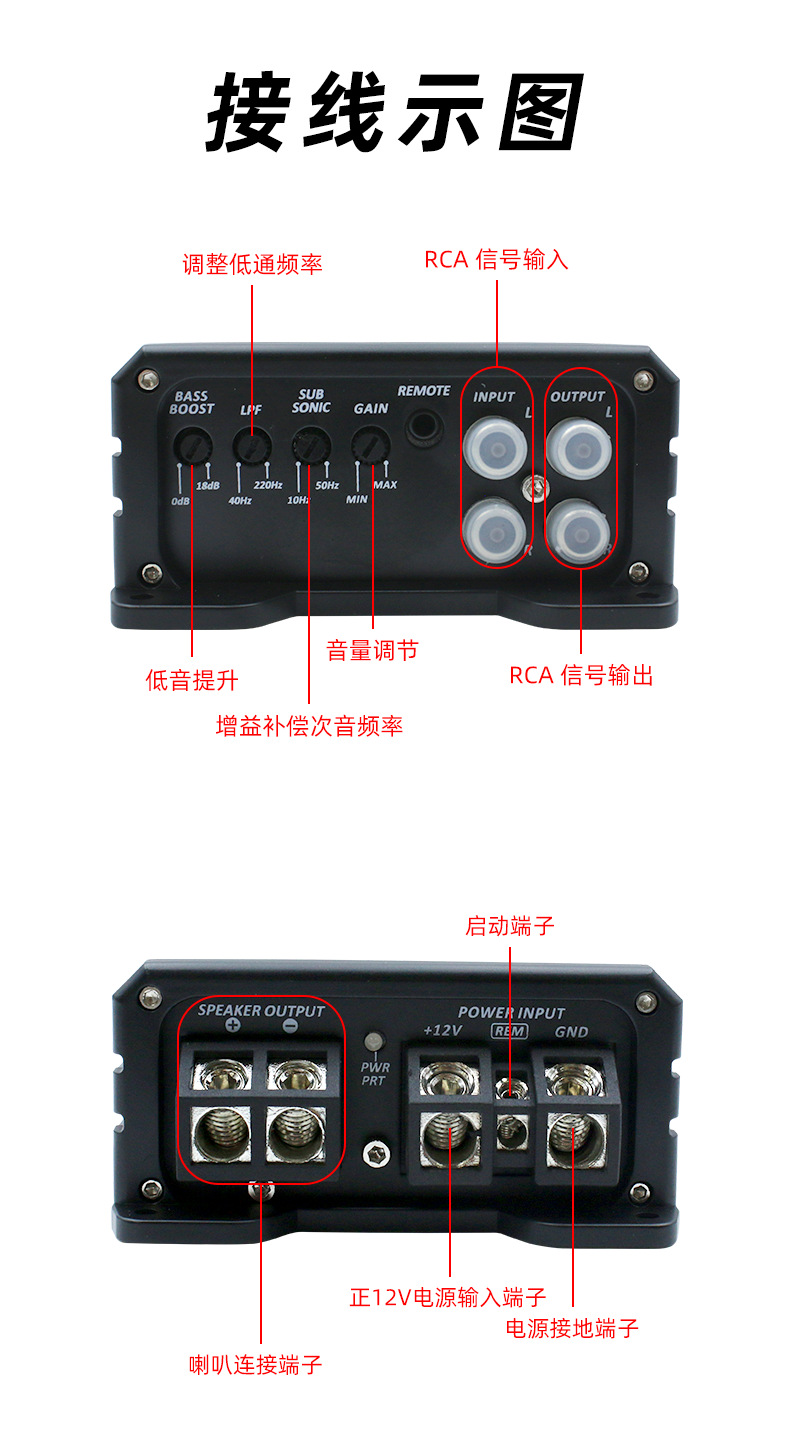 接线示图

调整低通频率

RCA 信号输入

BASS BOOST

LPF

SUB SONIC

GAIN

REMOTE

INPUT

L

R

OUTPUT

L

R

0dB 18dB

40Hz 220Hz

10Hz 50Hz

MIN MAX

音量调节

低音提升

RCA 信号输出

增益补偿次音频率

启动端子

SPEAKER OUTPUT

+ −

PWR PRT

POWER INPUT

+12V

REM

GND

正12V电源输入端子

电源接地端子

喇叭连接端子