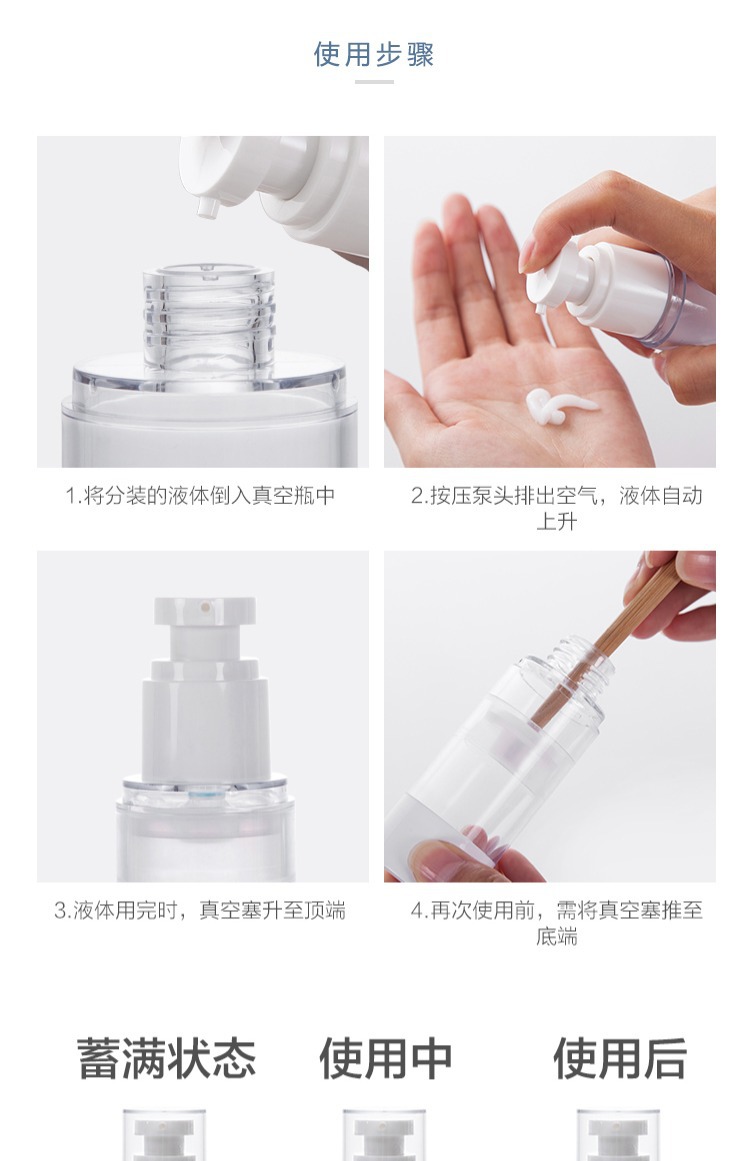 使用步骤

1.将分装的液体倒入真空瓶中

2.按压泵头排出空气，液体自动上升

3.液体用完时，真空塞升至顶端

4.再次使用前，需将真空塞推至底端

蓄满状态　使用中　使用后