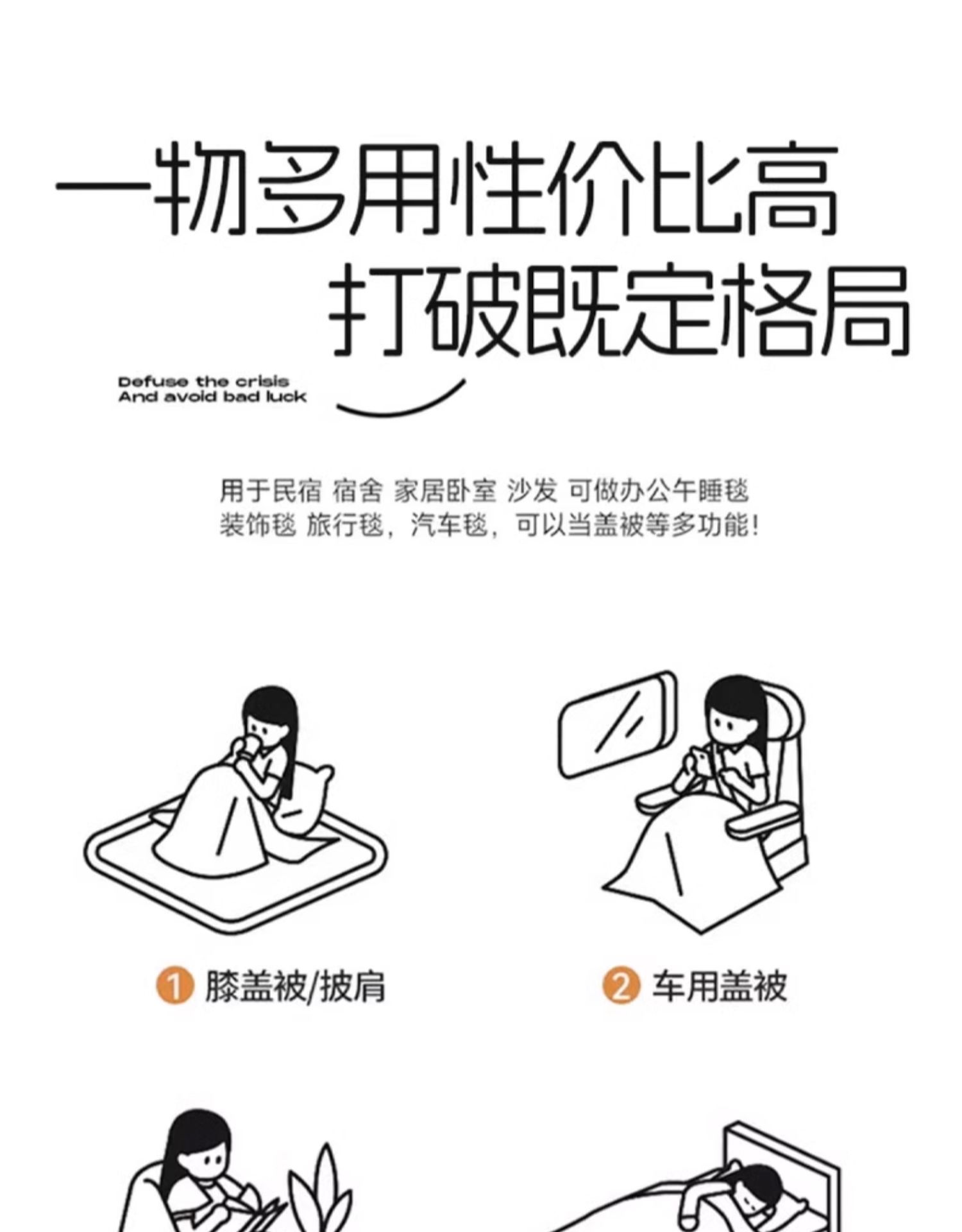 一物多用性价比高
打破既定格局

Defuse the crisis
And avoid bad luck

用于民宿 宿舍 家居卧室 沙发 可做办公午睡毯
装饰毯 旅行毯，汽车毯，可以当盖被等多功能！

1 膝盖被/披肩

2 车用盖被