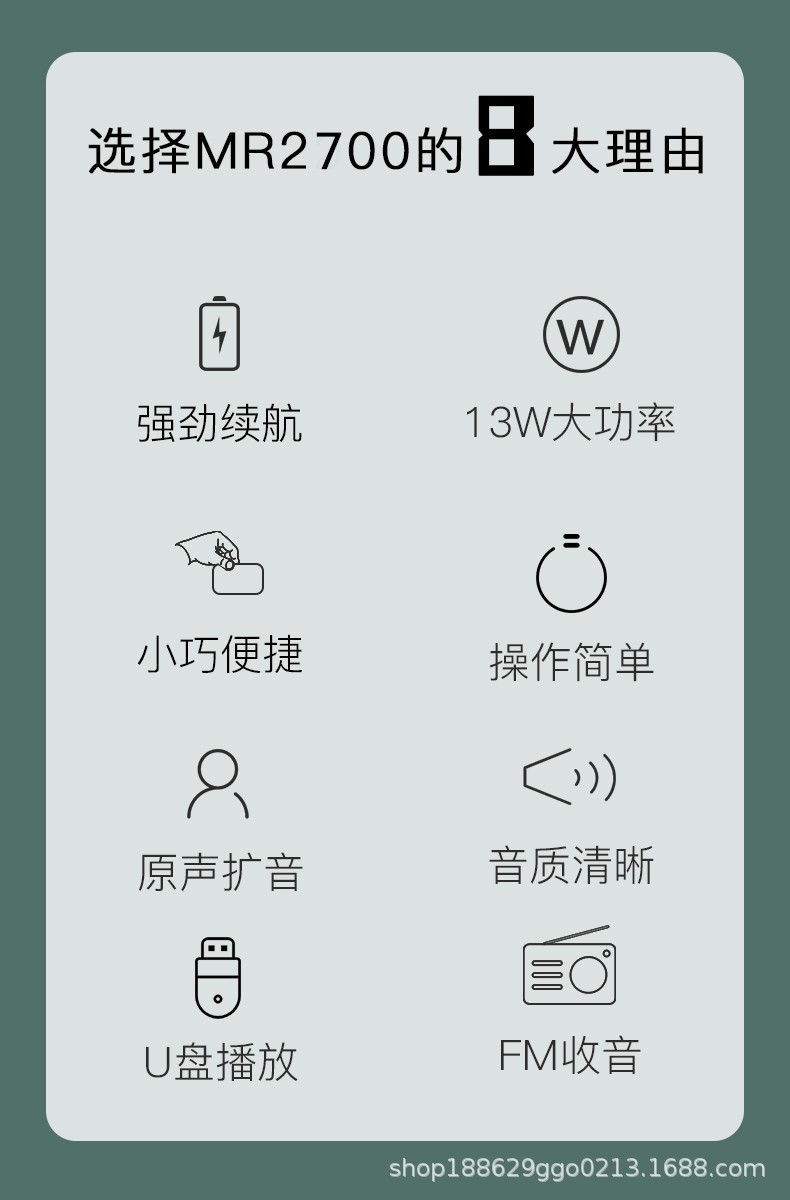 选择MR2700的8大理由

强劲续航

13W大功率

小巧便捷

操作简单

原声扩音

音质清晰

U盘播放

FM收音

shop188629ggo0213.1688.com