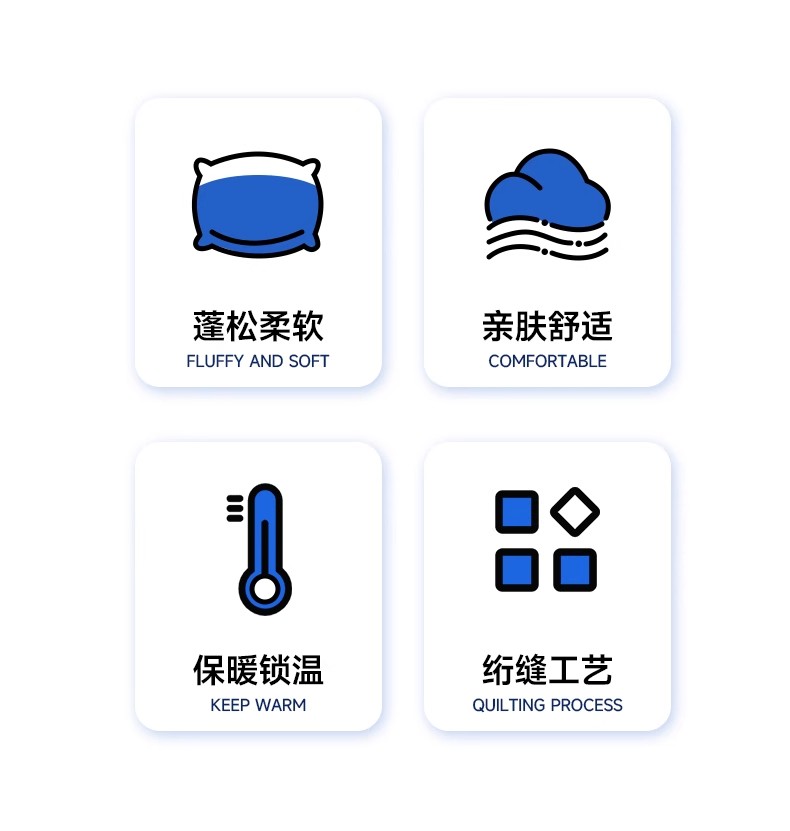 蓬松柔软
FLUFFY AND SOFT

亲肤舒适
COMFORTABLE

保暖锁温
KEEP WARM

绗缝工艺
QUILTING PROCESS