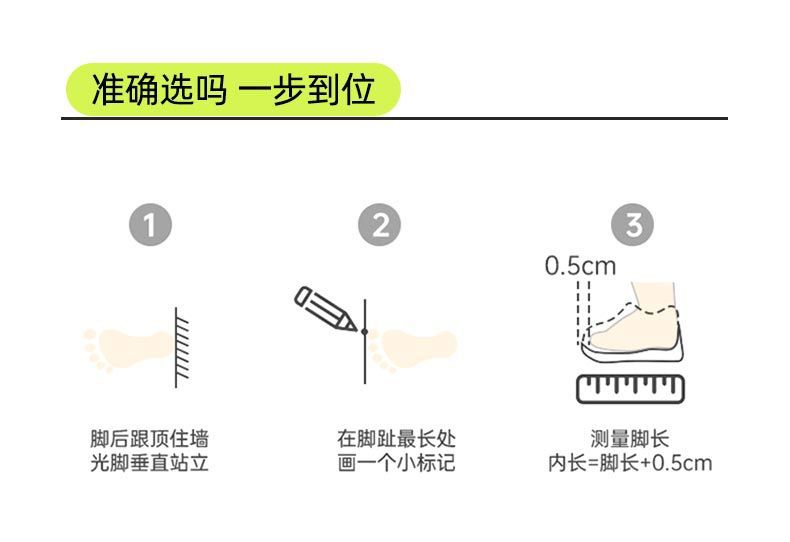 准确选吗 一步到位

1

脚后跟顶住墙
光脚垂直站立

2

在脚趾最长处
画一个小标记

3

0.5cm

测量脚长
内长=脚长+0.5cm