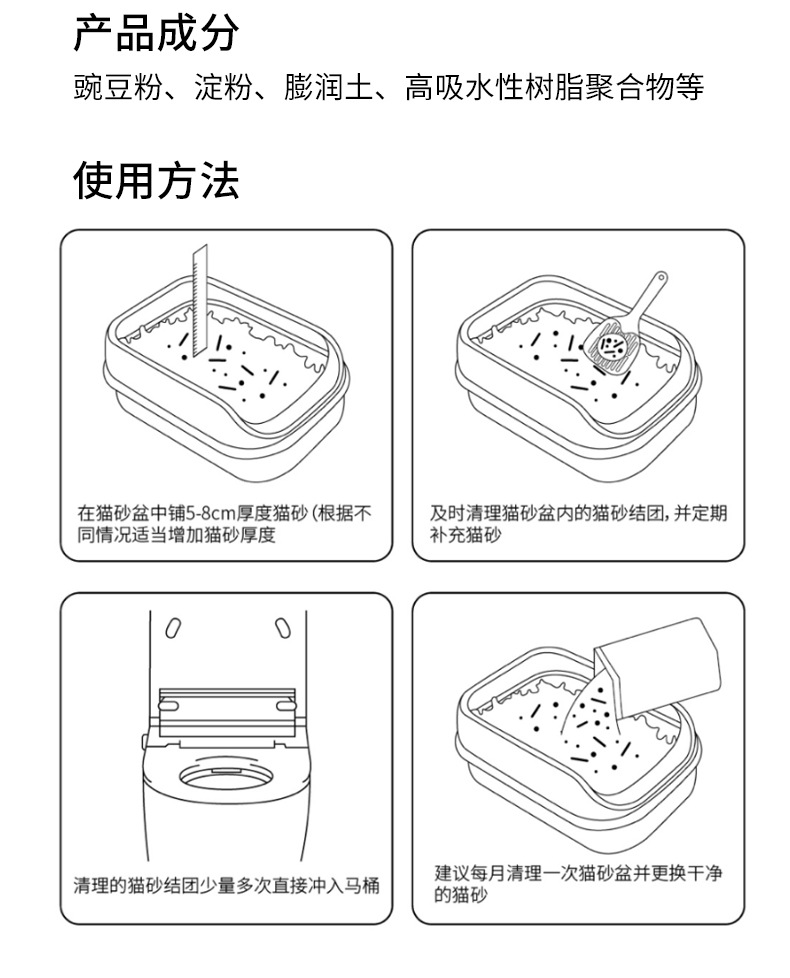 产品成分

豌豆粉、淀粉、膨润土、高吸水性树脂聚合物等

使用方法

在猫砂盆中铺5-8cm厚度猫砂（根据不同情况适当增加猫砂厚度

及时清理猫砂盆内的猫砂结团，并定期补充猫砂

清理的猫砂结团少量多次直接冲入马桶

建议每月清理一次猫砂盆并更换干净的猫砂