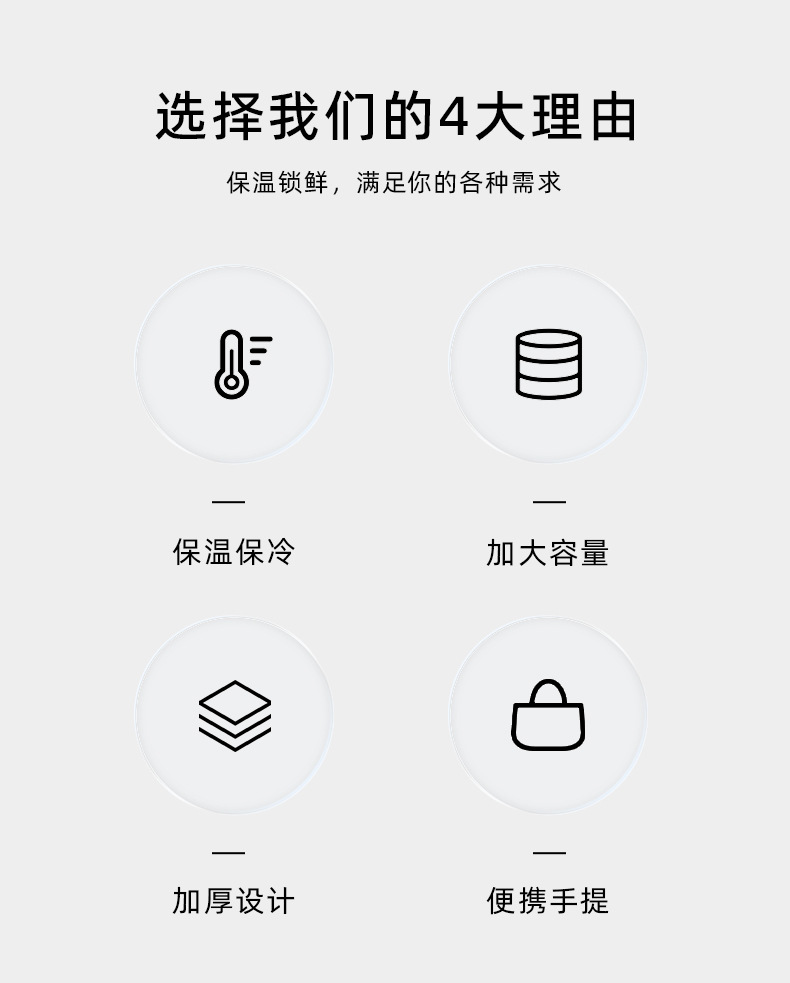 选择我们的4大理由

保温锁鲜，满足你的各种需求

—

保温保冷

—

加大容量

—

加厚设计

—

便携手提