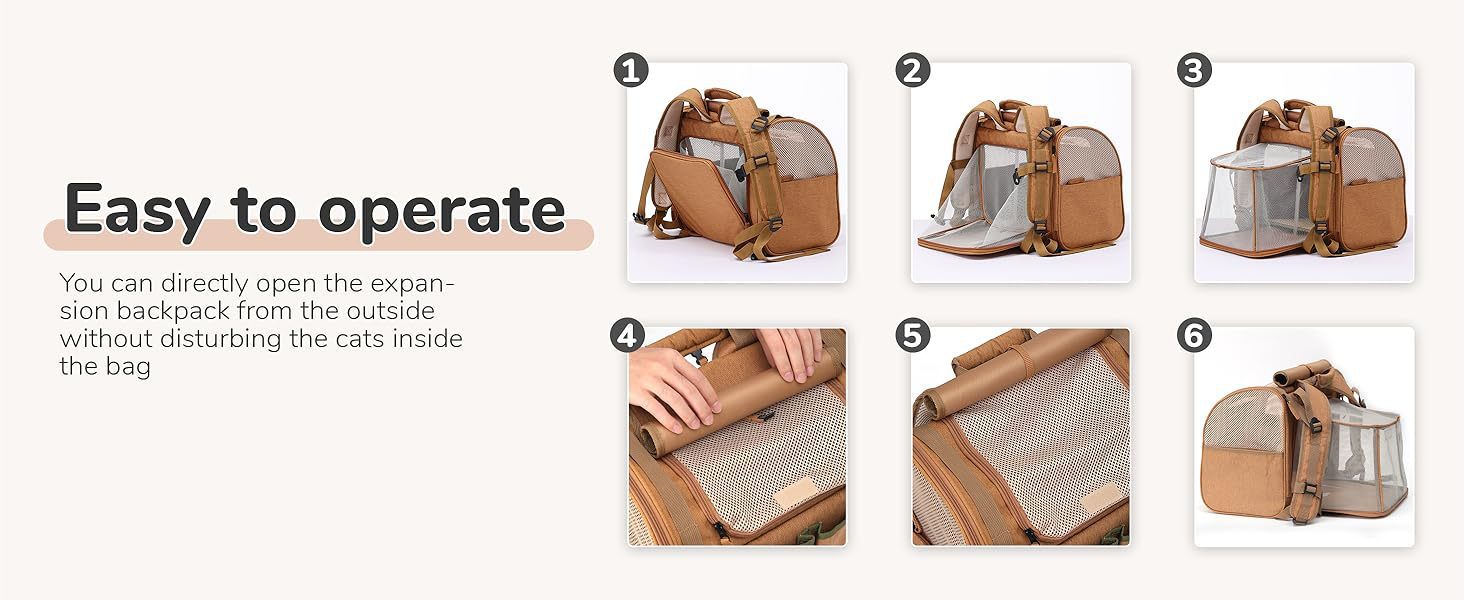 Easy to operate

You can directly open the expansion backpack from the outside without disturbing the cats inside the bag

1

2

3

4

5

6