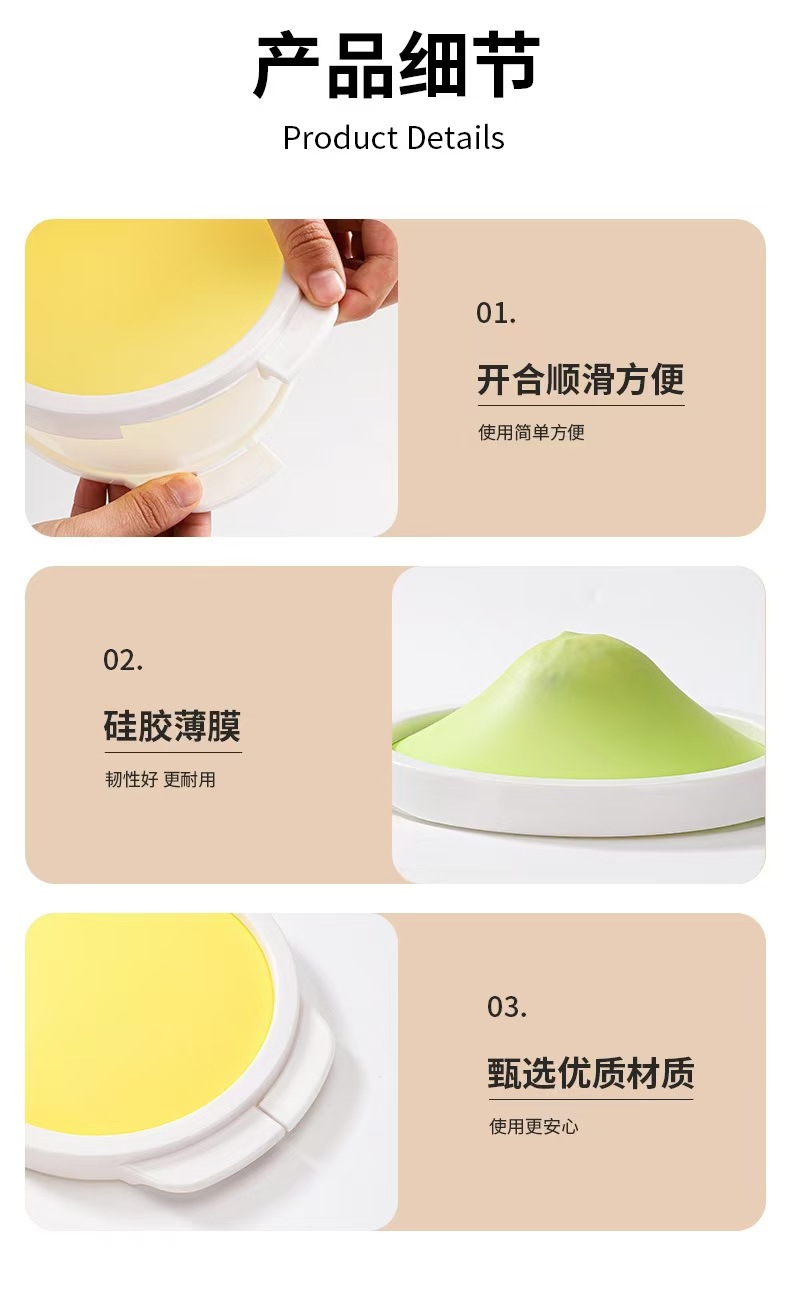 产品细节
Product Details

01.
开合顺滑方便
使用简单方便

02.
硅胶薄膜
韧性好 更耐用

03.
甄选优质材质
使用更安心