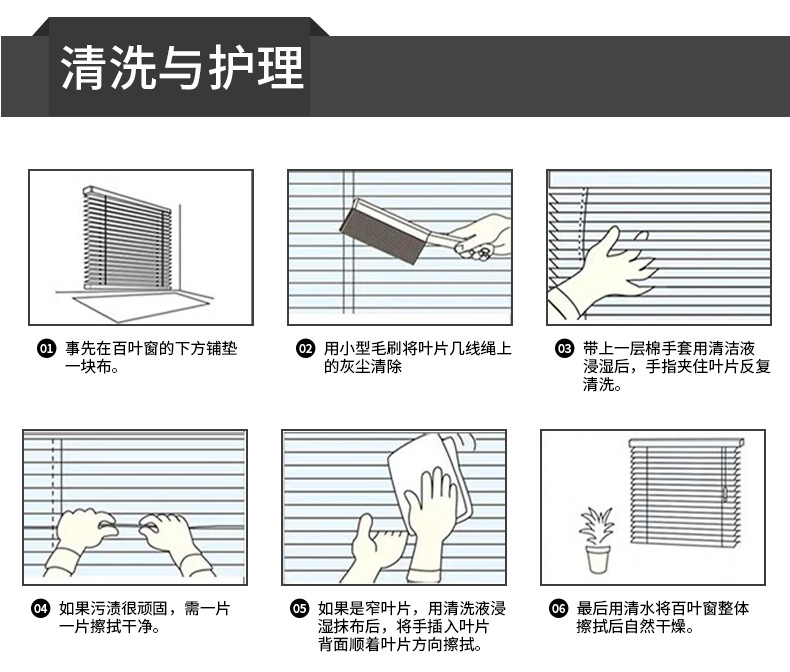 清洗与护理

01 事先在百叶窗的下方铺垫一块布。

02 用小型毛刷将叶片几线绳上的灰尘清除

03 带上一层棉手套用清洁液浸湿后，手指夹住叶片反复清洗。

04 如果污渍很顽固，需一片一片擦拭干净。

05 如果是窄叶片，用清洗液浸湿抹布后，将手插入叶片背面顺着叶片方向擦拭。

06 最后用清水将百叶窗整体擦拭后自然干燥。