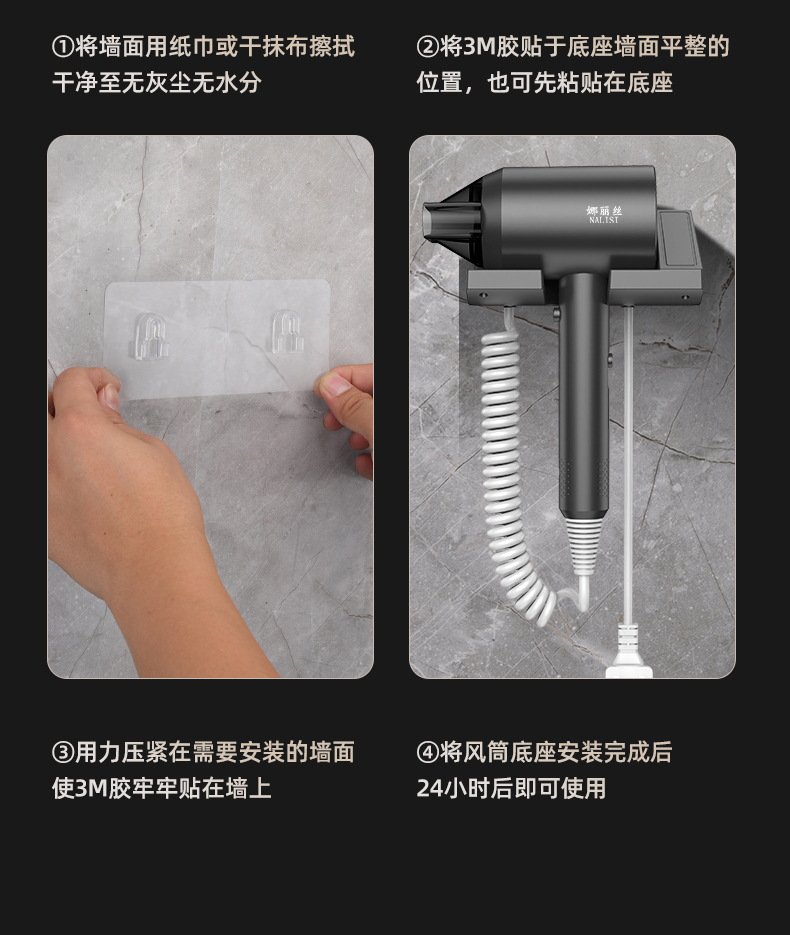 ①将墙面用纸巾或干抹布擦拭干净至无灰尘无水分

②将3M胶贴于底座墙面平整的位置，也可先粘贴在底座

娜丽丝
NALISI

③用力压紧在需要安装的墙面使3M胶牢牢贴在墙上

④将风筒底座安装完成后24小时后即可使用