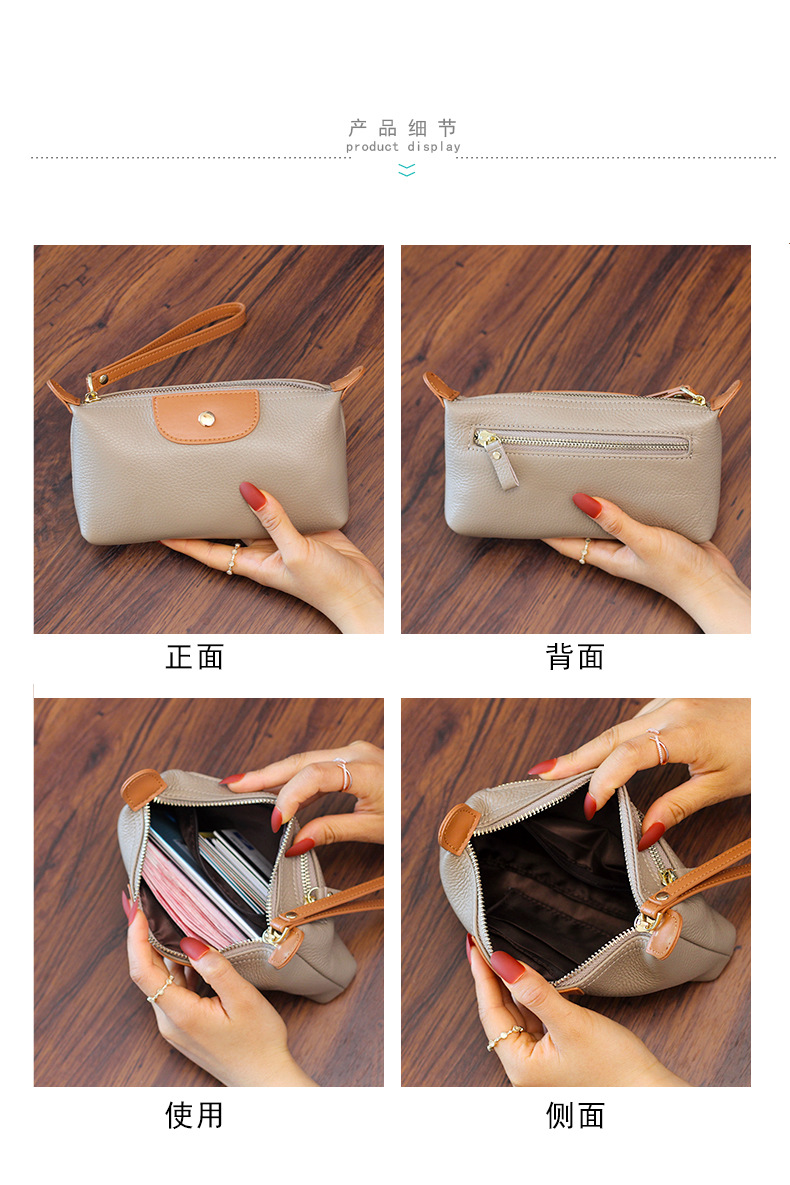 产品细节
product display

正面

背面

使用

侧面