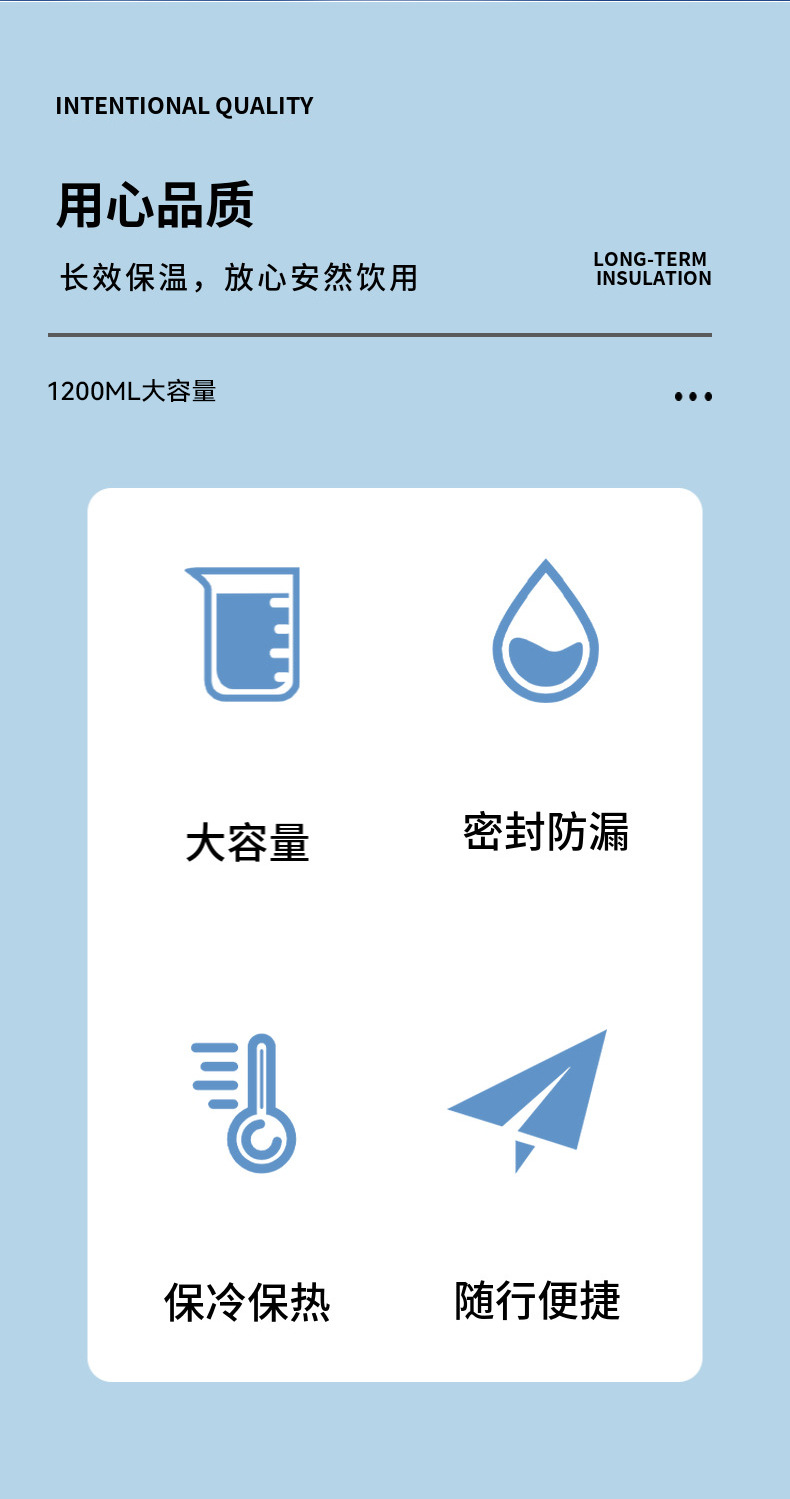 INTENTIONAL QUALITY

用心品质

长效保温，放心安然饮用

LONG-TERM
INSULATION

1200ML大容量

•••

大容量

密封防漏

保冷保热

随行便捷